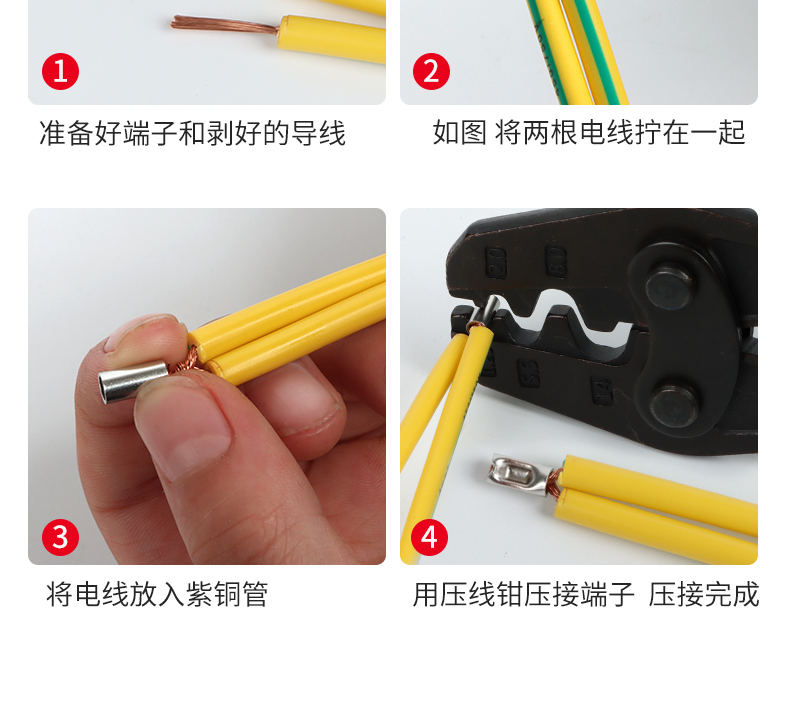 1

准备好端子和剥好的导线

2

如图 将两根电线拧在一起

3

将电线放入紫铜管

4

用压线钳压接端子 压接完成