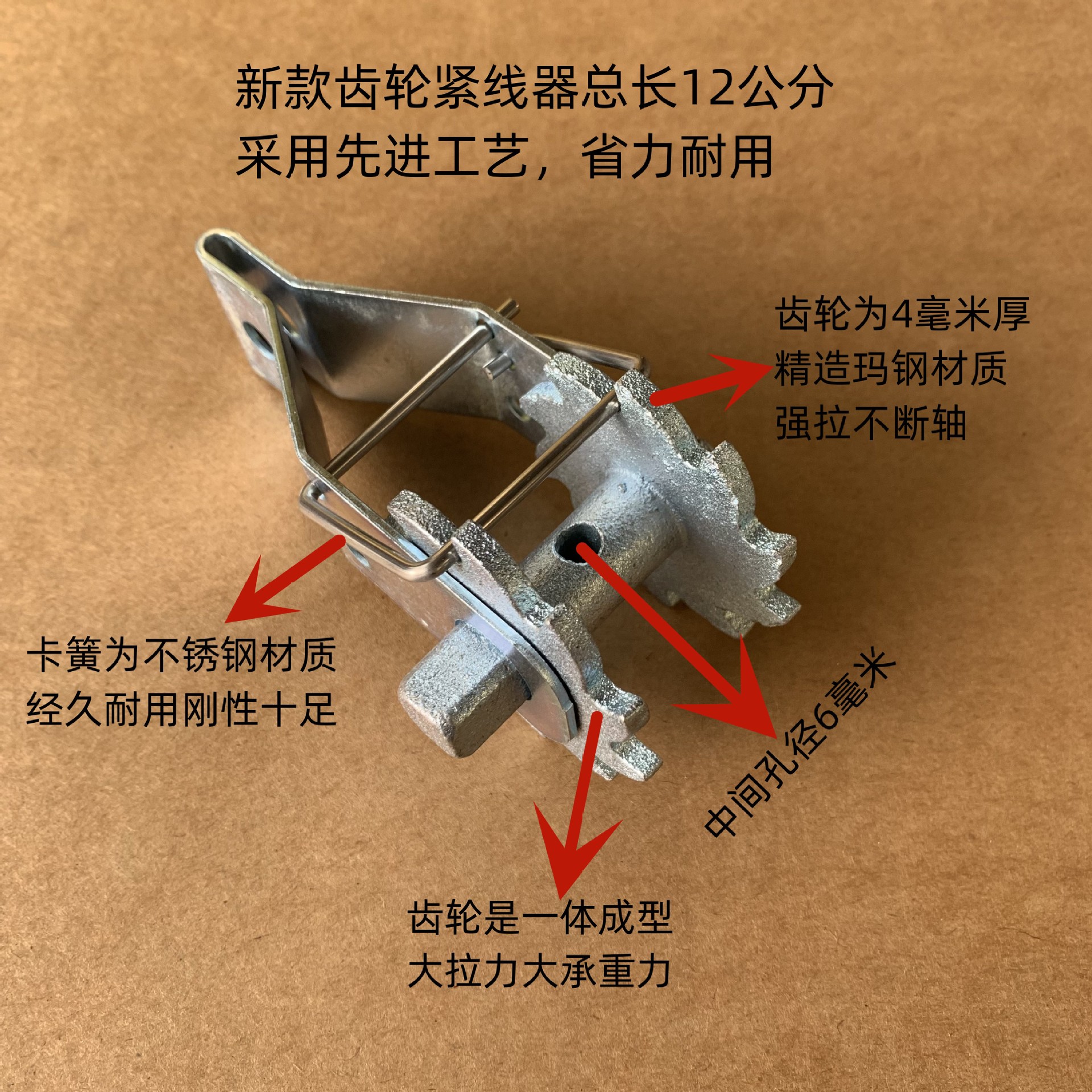 新款齿轮紧线器总长12公分
采用先进工艺，省力耐用

齿轮为4毫米厚
精造玛钢材质
强拉不断轴

卡簧为不锈钢材质
经久耐用刚性十足

中间孔径6毫米

齿轮是一体成型
大拉力大承重力