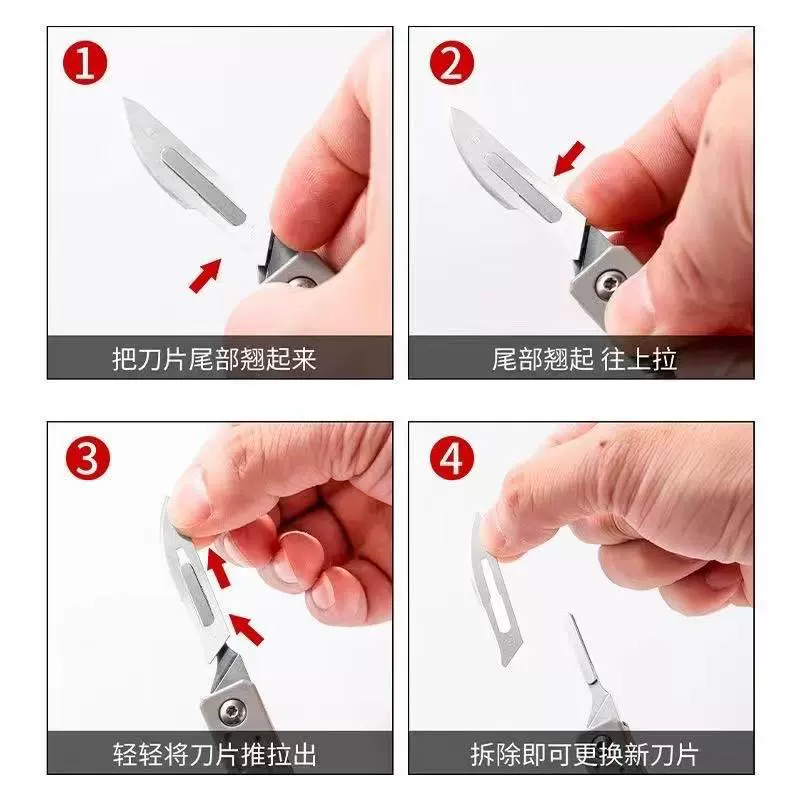 1
把刀片尾部翘起来

2
尾部翘起 往上拉

3
轻轻将刀片推拉出

4
拆除即可更换新刀片