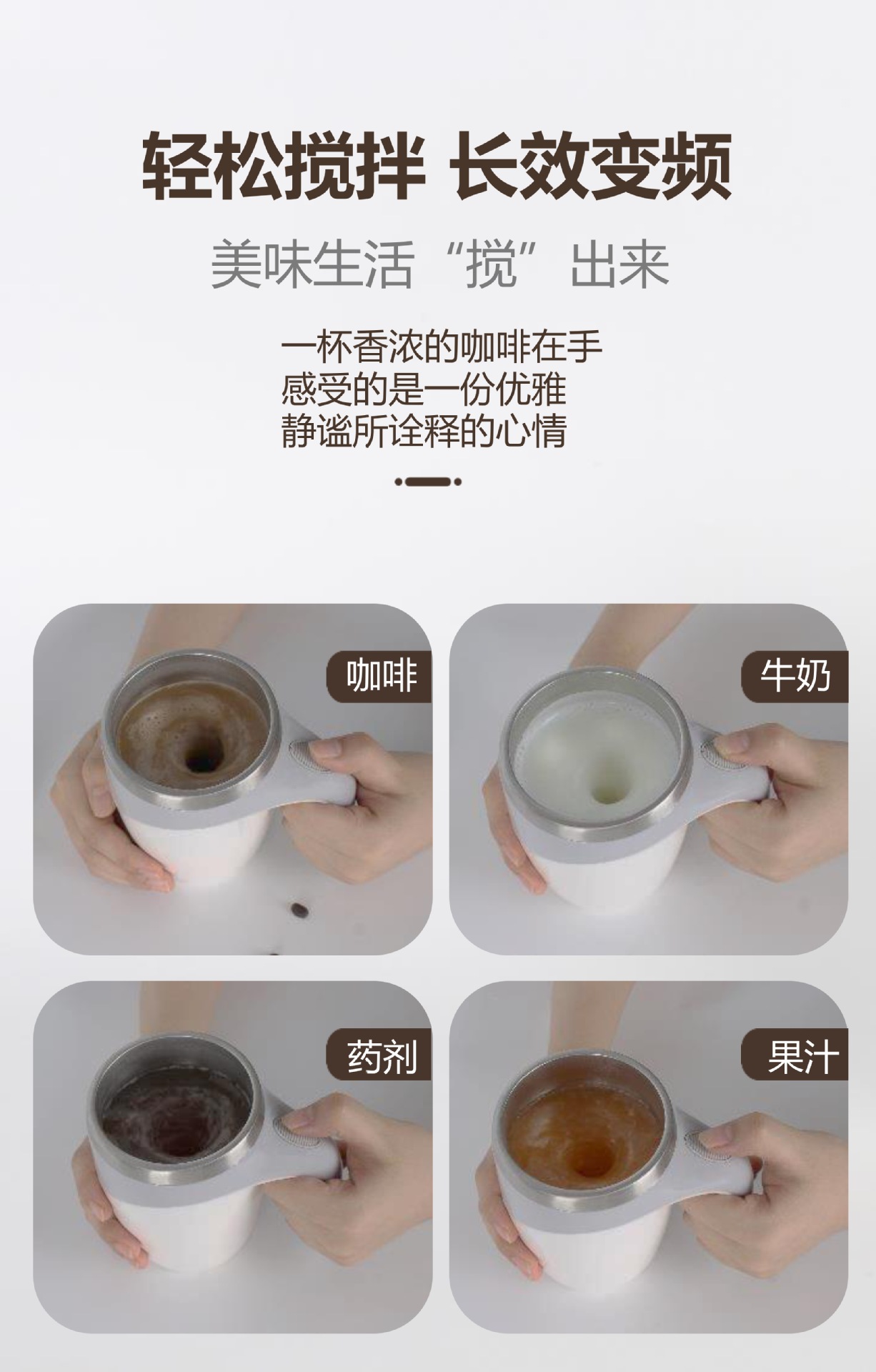 轻松搅拌 长效变频

美味生活“搅”出来

一杯香浓的咖啡在手
感受的是一份优雅
静谧所诠释的心情

咖啡

牛奶

药剂

果汁