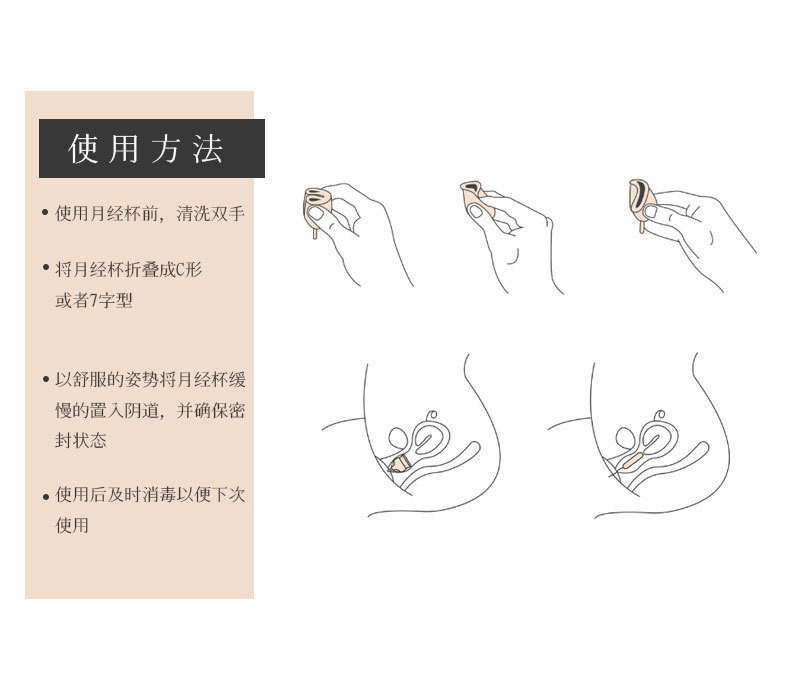 使用方法

• 使用月经杯前，清洗双手

• 将月经杯折叠成C形或者7字型

• 以舒服的姿势将月经杯缓慢的置入阴道，并确保密封状态

• 使用后及时消毒以便下次使用