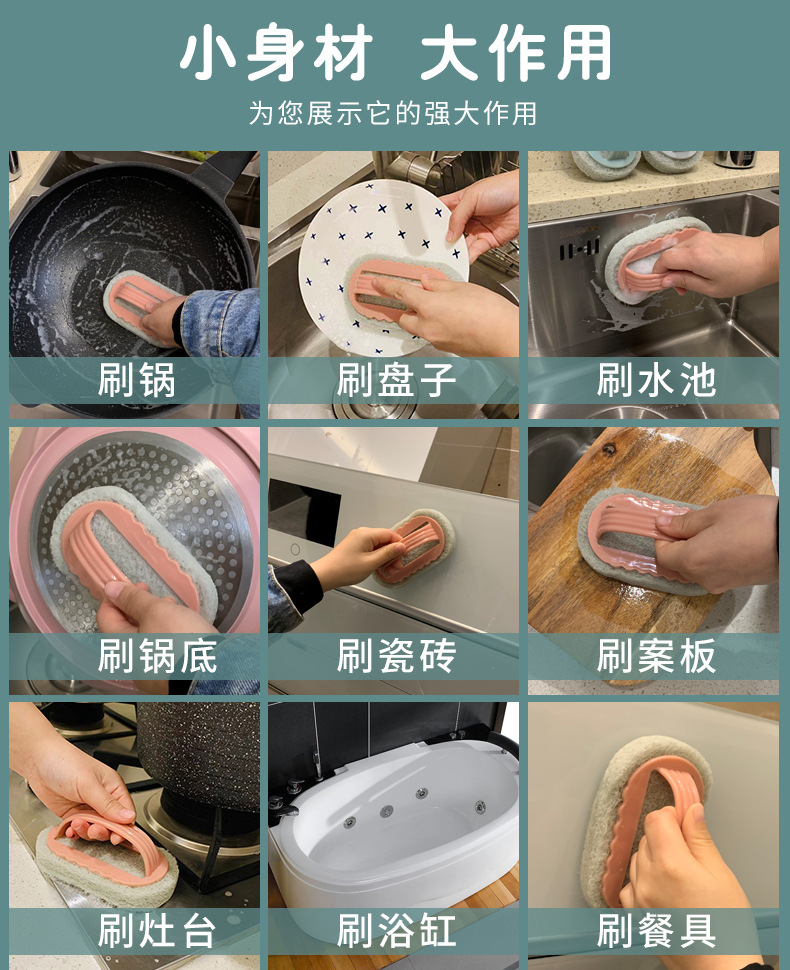 小身材 大作用

为您展示它的强大作用

刷锅

刷盘子

刷水池

刷锅底

刷瓷砖

刷案板

刷灶台

刷浴缸

刷餐具