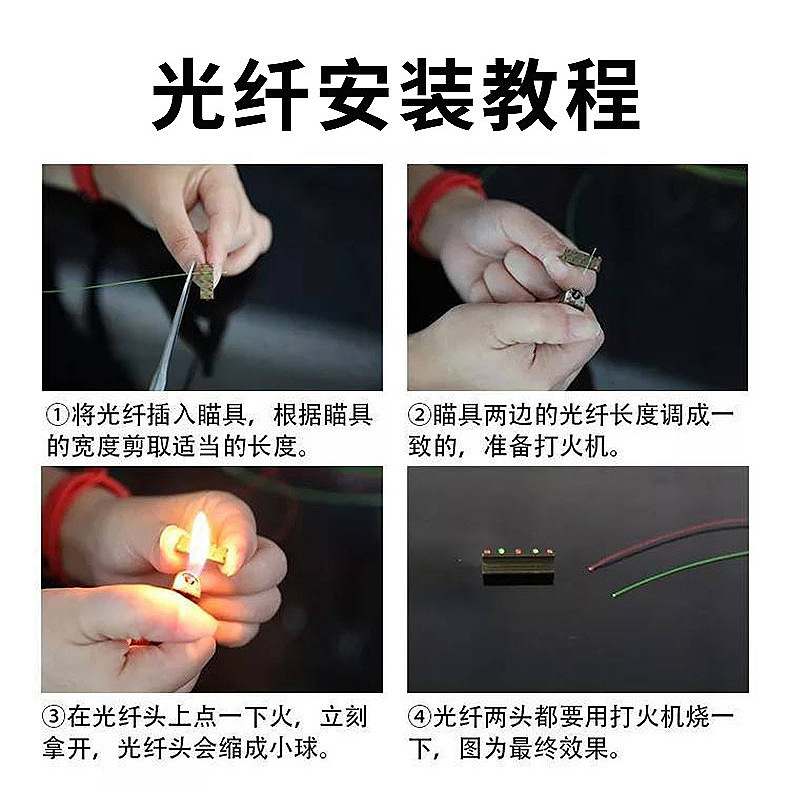 光纤安装教程

①将光纤插入瞄具，根据瞄具的宽度剪取适当的长度。

②瞄具两边的光纤长度调成一致的，准备打火机。

③在光纤头上点一下火，立刻拿开，光纤头会缩成小球。

④光纤两头都要用打火机烧一下，图为最终效果。