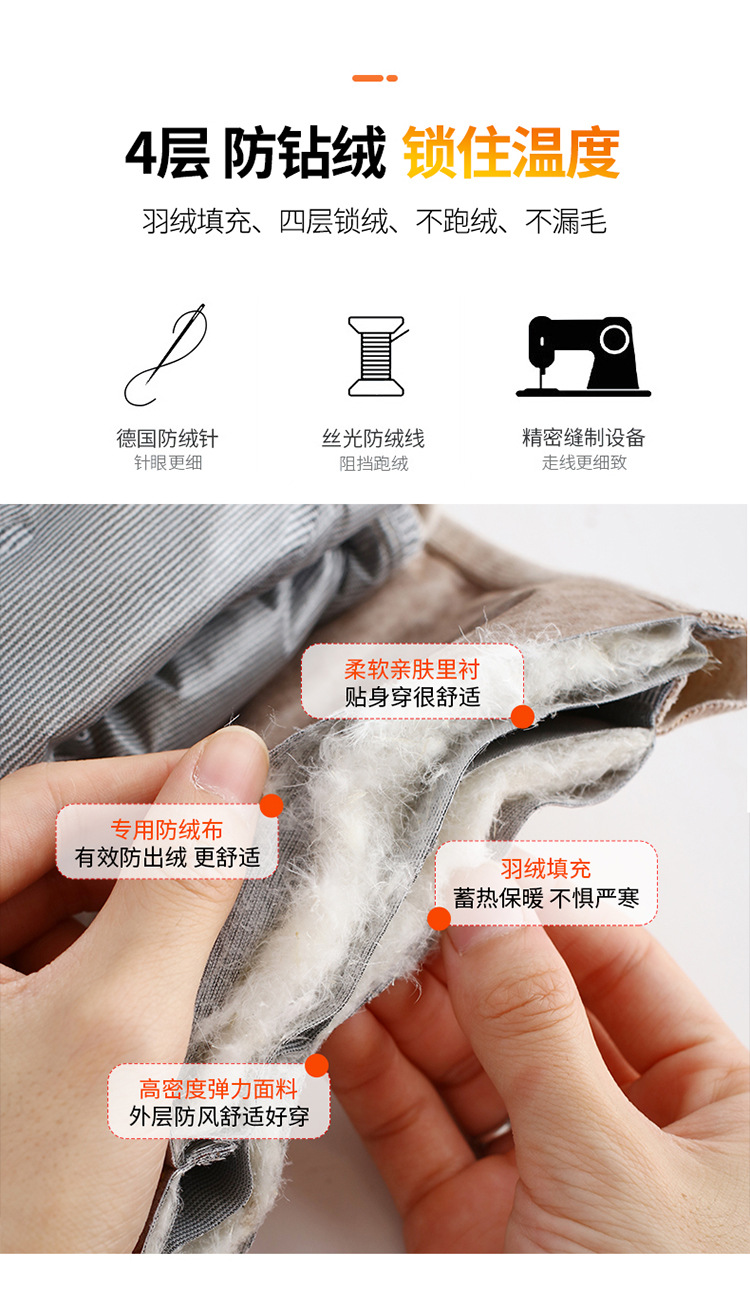 4层 防钻绒 锁住温度

羽绒填充、四层锁绒、不跑绒、不漏毛

德国防绒针
针眼更细

丝光防绒线
阻挡跑绒

精密缝制设备
走线更细致

柔软亲肤里衬
贴身穿很舒适

专用防绒布
有效防出绒 更舒适

羽绒填充
蓄热保暖 不惧严寒

高密度弹力面料
外层防风舒适好穿