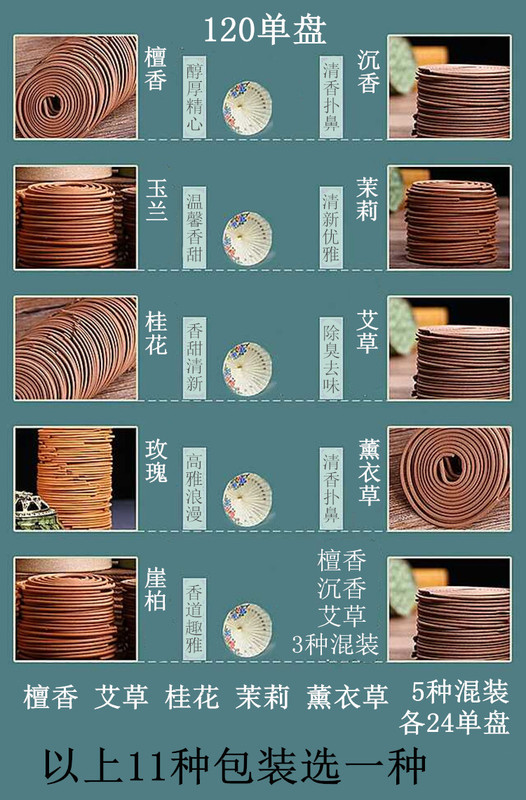 120单盘

檀香
醇厚精心
清香扑鼻
沉香

玉兰
温馨香甜
清新优雅
茉莉

桂花
香甜清新
除臭去味
艾草

玫瑰
高雅浪漫
清香扑鼻
薰衣草

崖柏
香道趣雅
檀香
沉香
艾草
3种混装

檀香 艾草 桂花 茉莉 薰衣草 5种混装 各24单盘

以上11种包装选一种