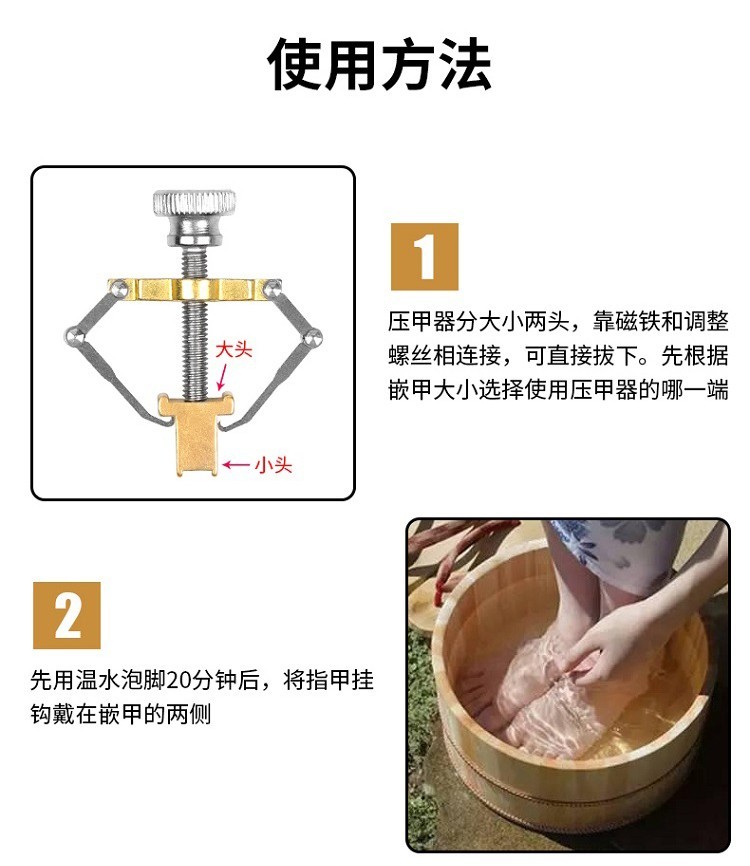 使用方法

大头

小头

1

压甲器分大小两头，靠磁铁和调整螺丝相连接，可直接拔下。先根据嵌甲大小选择使用压甲器的哪一端

2

先用温水泡脚20分钟后，将指甲挂钩戴在嵌甲的两侧