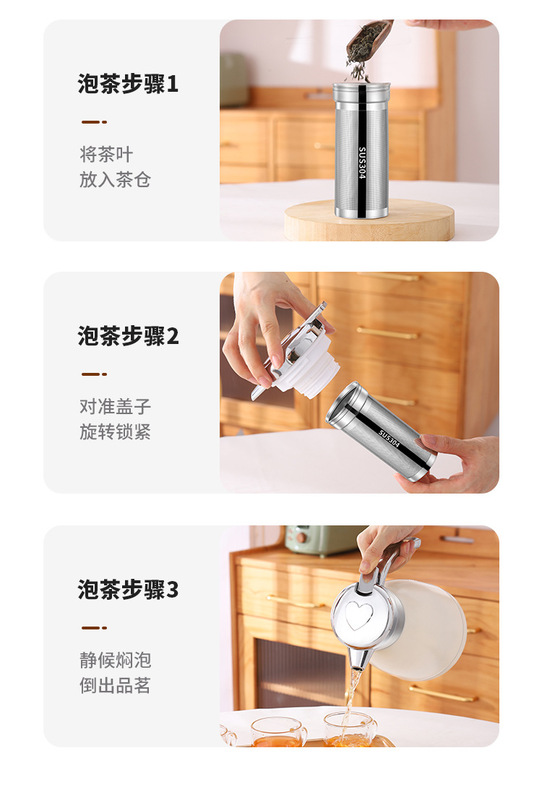 泡茶步骤1

将茶叶
放入茶仓

SUS304

泡茶步骤2

对准盖子
旋转锁紧

SUS304

泡茶步骤3

静候焖泡
倒出品茗