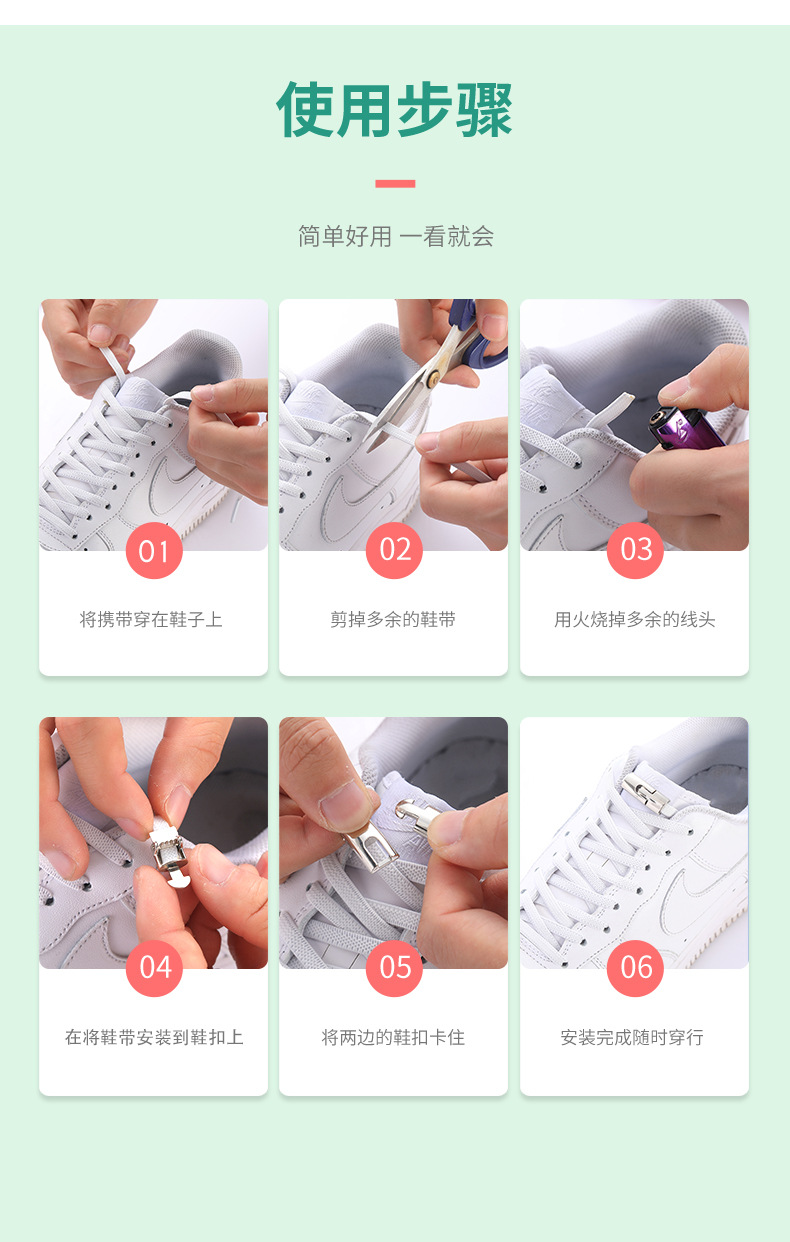 使用步骤

简单好用 一看就会

01

将携带穿在鞋子上

02

剪掉多余的鞋带

03

用火烧掉多余的线头

04

在将鞋带安装到鞋扣上

05

将两边的鞋扣卡住

06

安装完成随时穿行