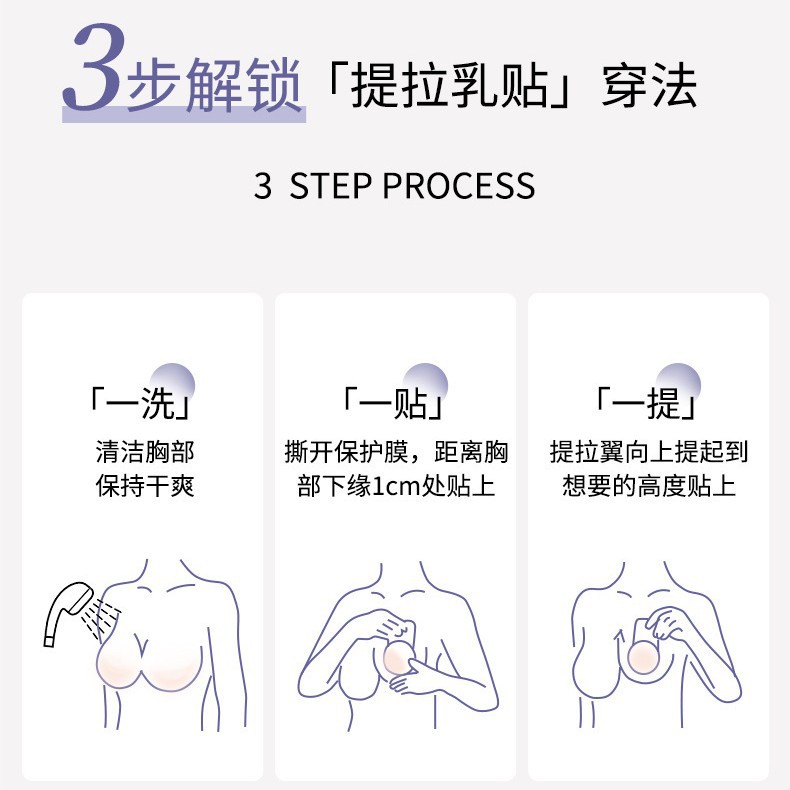 3步解锁「提拉乳贴」穿法

3 STEP PROCESS

「一洗」
清洁胸部
保持干爽

「一贴」
撕开保护膜，距离胸部下缘1cm处贴上

「一提」
提拉翼向上提起到想要的高度贴上