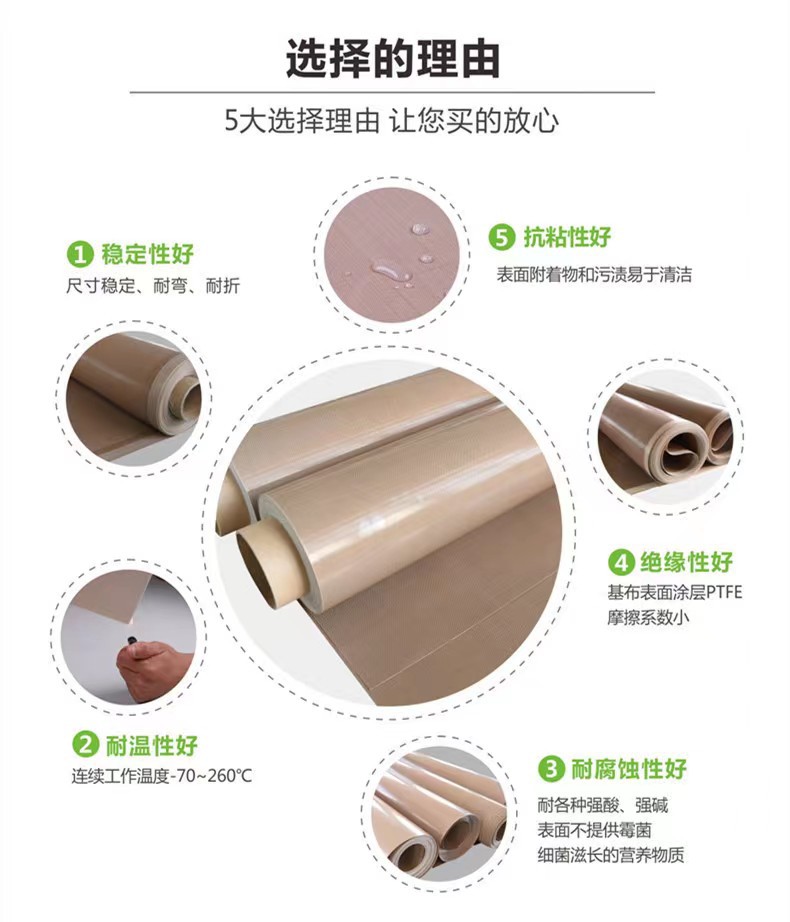 选择的理由

5大选择理由 让您买的放心

1 稳定性好
尺寸稳定、耐弯、耐折

5 抗粘性好
表面附着物和污渍易于清洁

4 绝缘性好
基布表面涂层PTFE
摩擦系数小

2 耐温性好
连续工作温度-70~260℃

3 耐腐蚀性好
耐各种强酸、强碱
表面不提供霉菌
细菌滋长的营养物质