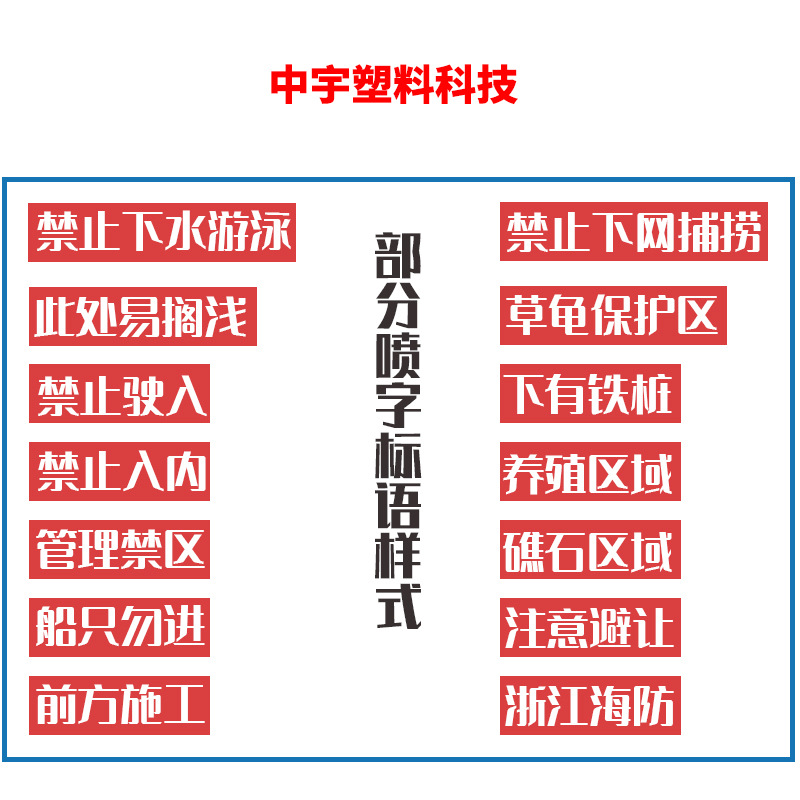 中宇塑料科技

禁止下水游泳

此处易搁浅

禁止驶入

禁止入内

管理禁区

船只勿进

前方施工

部分喷字标语样式

禁止下网捕捞

草龟保护区

下有铁桩

养殖区域

礁石区域

注意避让

浙江海防