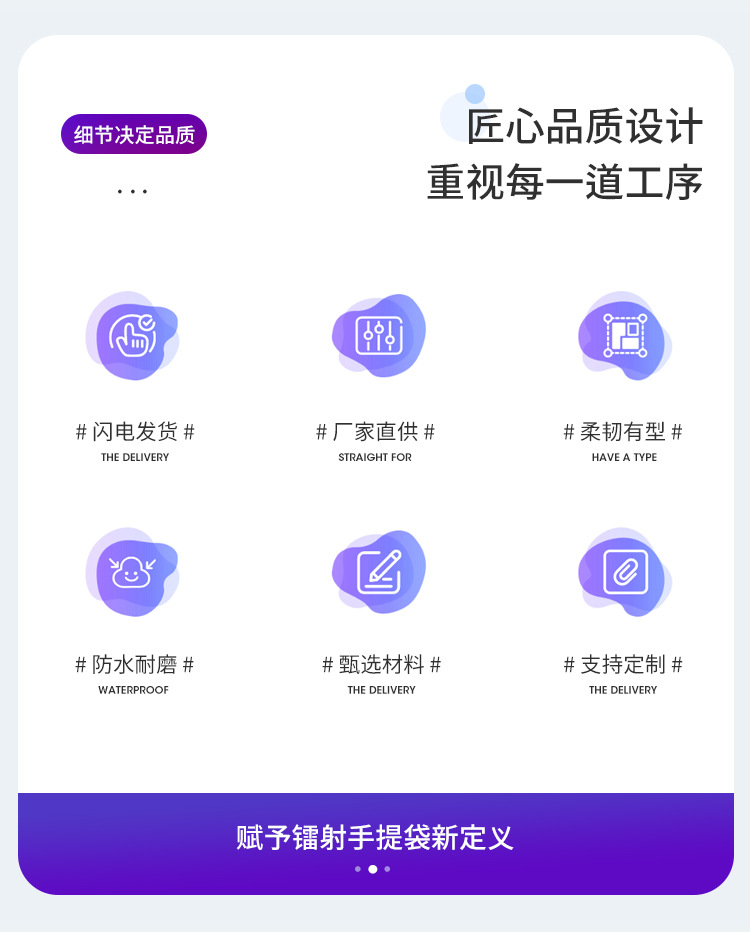 细节决定品质

...

匠心品质设计
重视每一道工序

# 闪电发货 #
THE DELIVERY

# 厂家直供 #
STRAIGHT FOR

# 柔韧有型 #
HAVE A TYPE

# 防水耐磨 #
WATERPROOF

# 甄选材料 #
THE DELIVERY

# 支持定制 #
THE DELIVERY

赋予镭射手提袋新定义