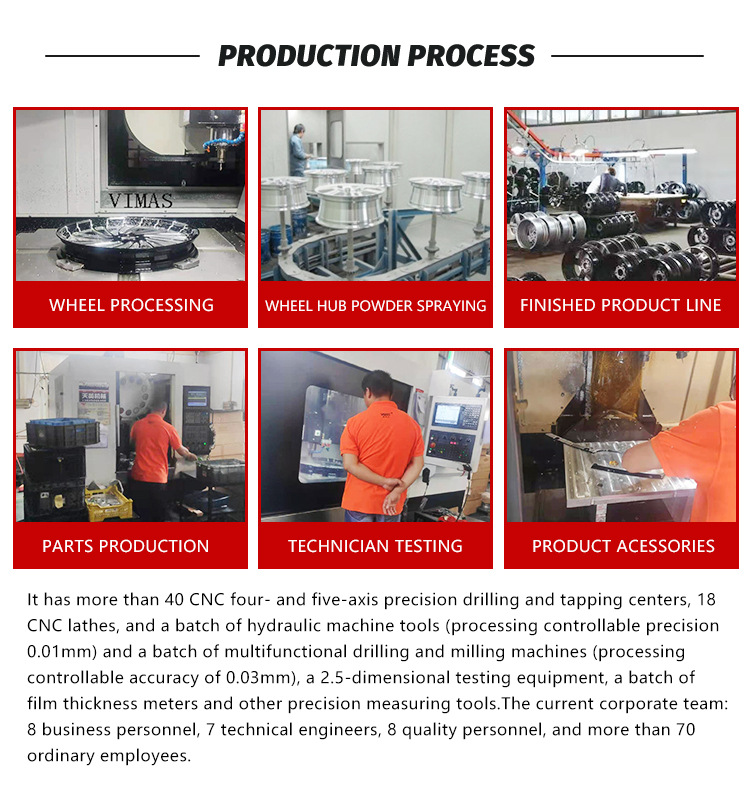 PRODUCTION PROCESS

VIMAS

WHEEL PROCESSING

WHEEL HUB POWDER SPRAYING

FINISHED PRODUCT LINE

PARTS PRODUCTION

TECHNICIAN TESTING

PRODUCT ACESSORIES

It has more than 40 CNC four- and five-axis precision drilling and tapping centers, 18 CNC lathes, and a batch of hydraulic machine tools (processing controllable precision 0.01mm) and a batch of multifunctional drilling and milling machines (processing controllable accuracy of 0.03mm), a 2.5-dimensional testing equipment, a batch of film thickness meters and other precision measuring tools.The current corporate team: 8 business personnel, 7 technical engineers, 8 quality personnel, and more than 70 ordinary employees.