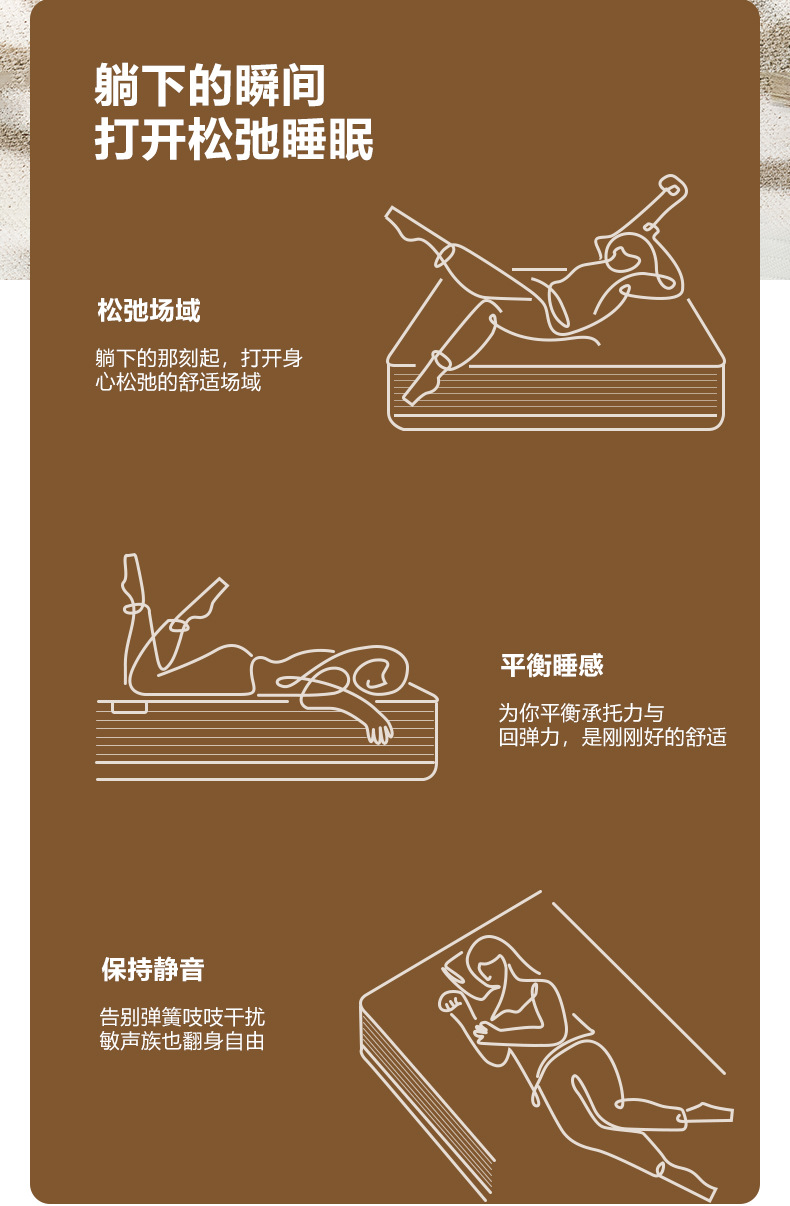 躺下的瞬间
打开松弛睡眠

松弛场域

躺下的那刻起，打开身心松弛的舒适场域

平衡睡感

为你平衡承托力与回弹力，是刚刚好的舒适

保持静音

告别弹簧吱吱干扰
敏声族也翻身自由