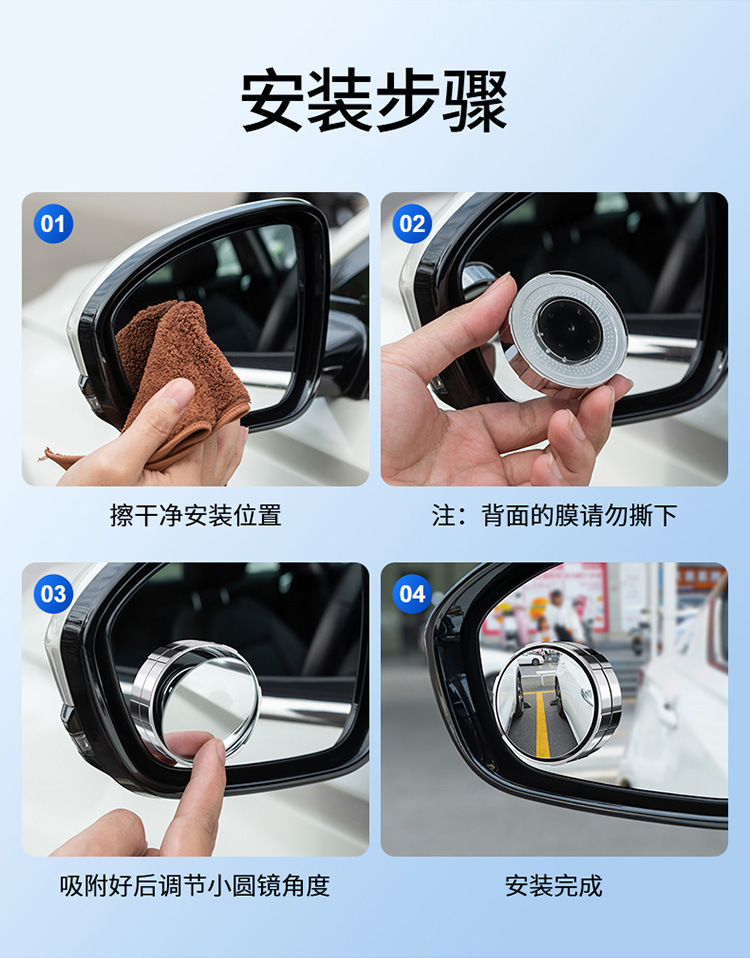 安装步骤

01

擦干净安装位置

02

注：背面的膜请勿撕下

03

吸附好后调节小圆镜角度

04

安装完成