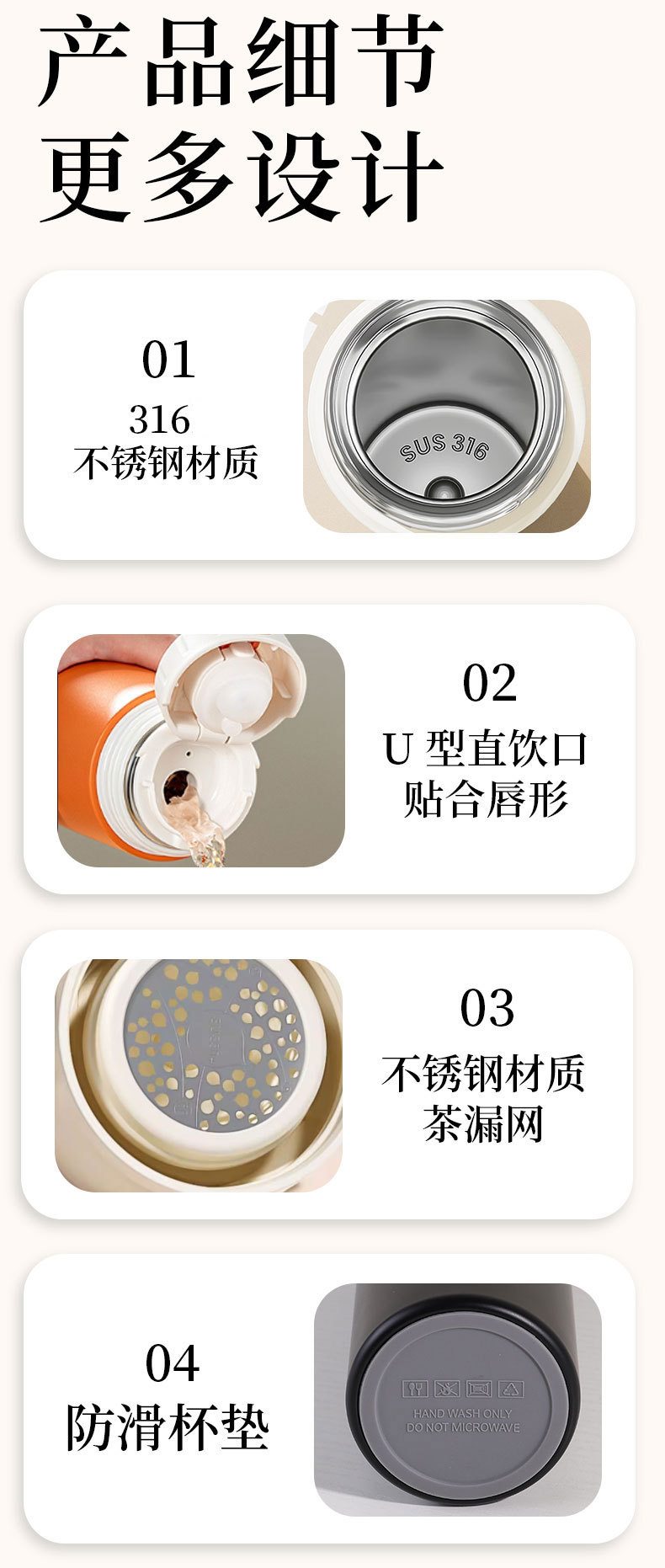 产品细节
更多设计

01
316
不锈钢材质

SUS 316

02
U 型直饮口
贴合唇形

03
不锈钢材质
茶漏网

04
防滑杯垫

HAND WASH ONLY
DO NOT MICROWAVE