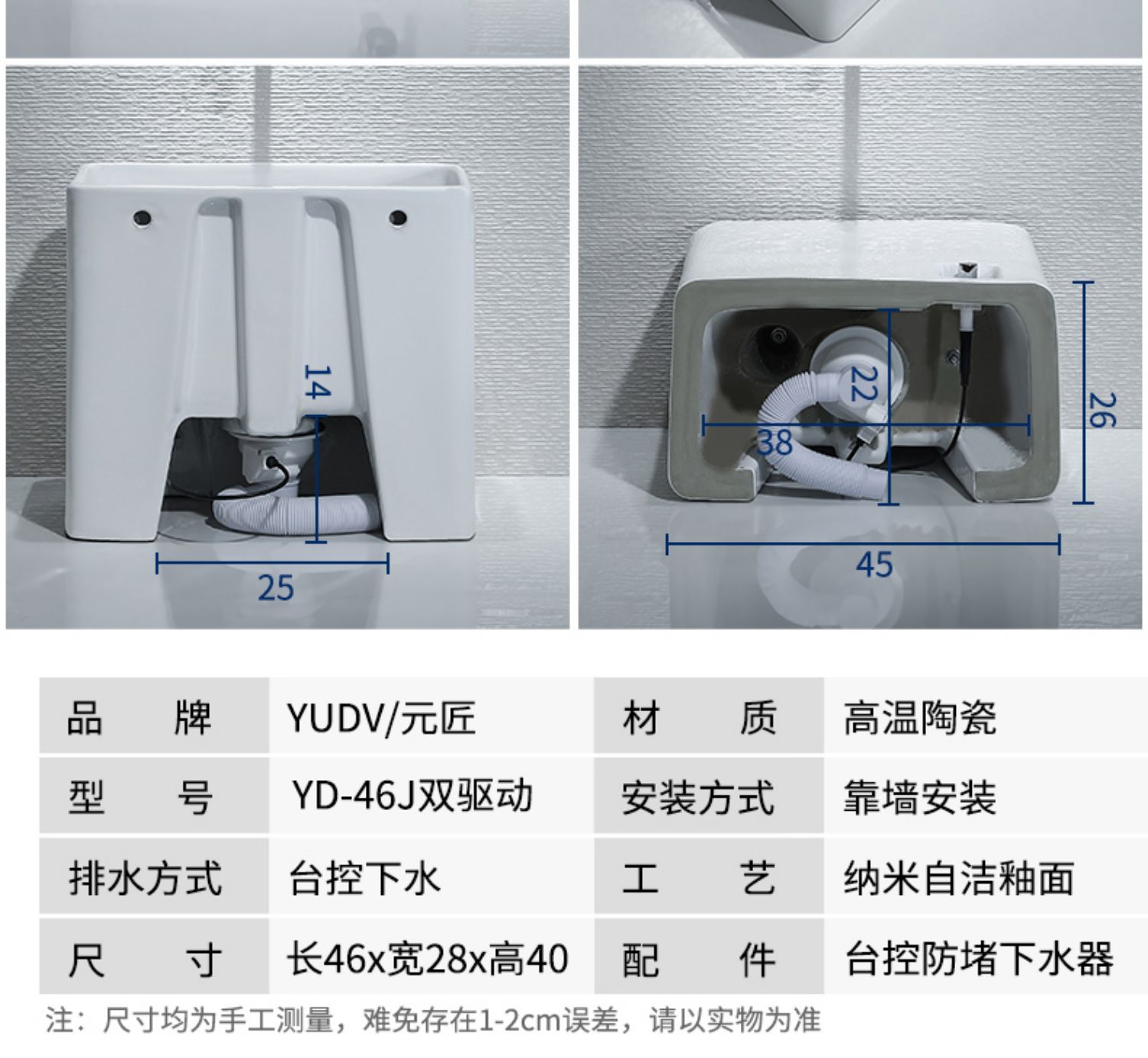 14

25

22

38

26

45

| 品　　牌 | YUDV/元匠 | 材　　质 | 高温陶瓷 |
|---|---|---|---|
| 型　　号 | YD-46J双驱动 | 安装方式 | 靠墙安装 |
| 排水方式 | 台控下水 | 工　　艺 | 纳米自洁釉面 |
| 尺　　寸 | 长46x宽28x高40 | 配　　件 | 台控防堵下水器 |

注：尺寸均为手工测量，难免存在1-2cm误差，请以实物为准