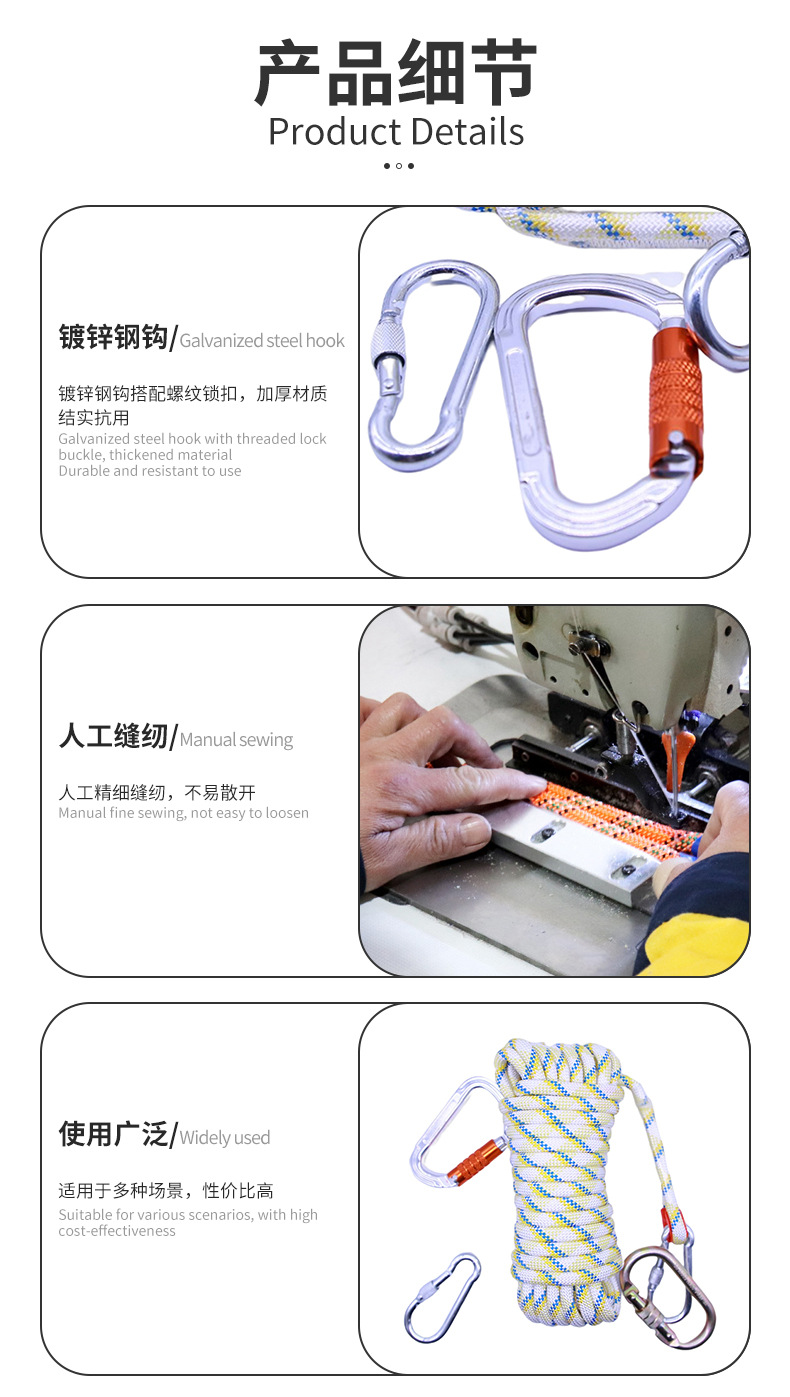 产品细节
Product Details

镀锌钢钩/Galvanized steel hook

镀锌钢钩搭配螺纹锁扣，加厚材质结实抗用
Galvanized steel hook with threaded lock buckle, thickened material
Durable and resistant to use

人工缝纫/Manual sewing

人工精细缝纫，不易散开
Manual fine sewing, not easy to loosen

使用广泛/Widely used

适用于多种场景，性价比高
Suitable for various scenarios, with high cost-effectiveness