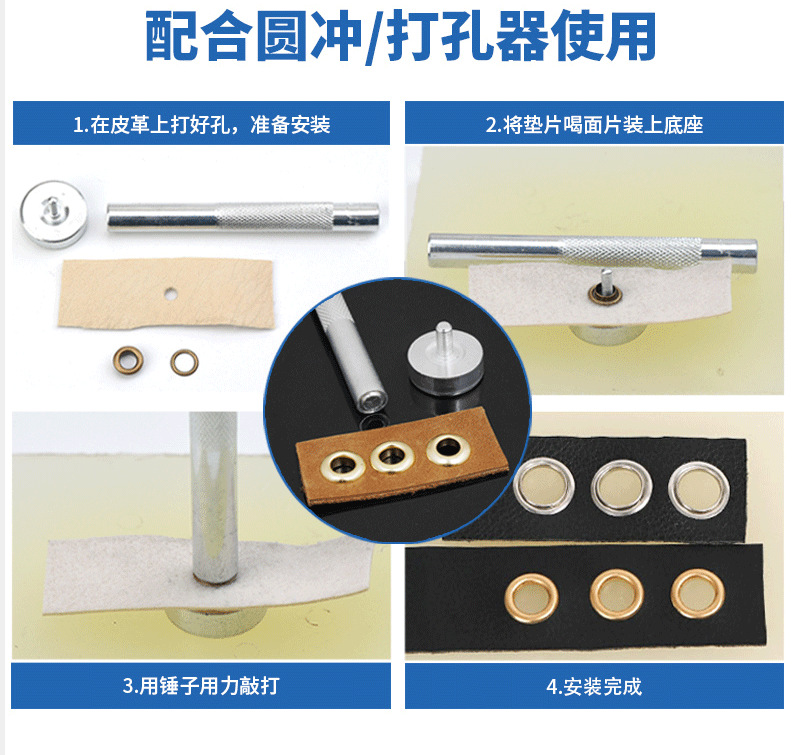 配合圆冲/打孔器使用

1.在皮革上打好孔，准备安装

2.将垫片喝面片装上底座

3.用锤子用力敲打

4.安装完成