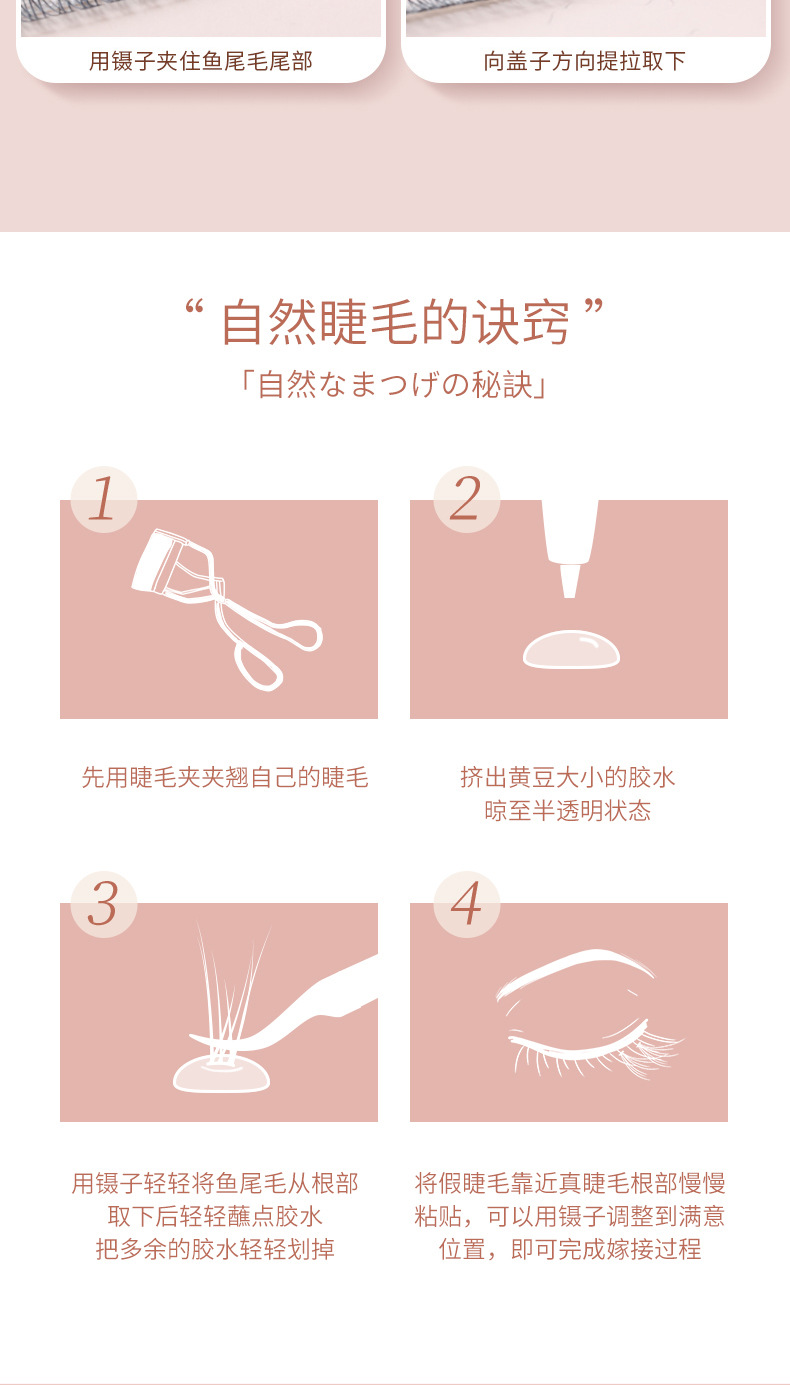 用镊子夹住鱼尾毛尾部

向盖子方向提拉取下

“ 自然睫毛的诀窍 ”
「自然なまつげの秘訣」

1

先用睫毛夹夹翘自己的睫毛

2

挤出黄豆大小的胶水
晾至半透明状态

3

用镊子轻轻将鱼尾毛从根部
取下后轻轻蘸点胶水
把多余的胶水轻轻划掉

4

将假睫毛靠近真睫毛根部慢慢
粘贴，可以用镊子调整到满意
位置，即可完成嫁接过程