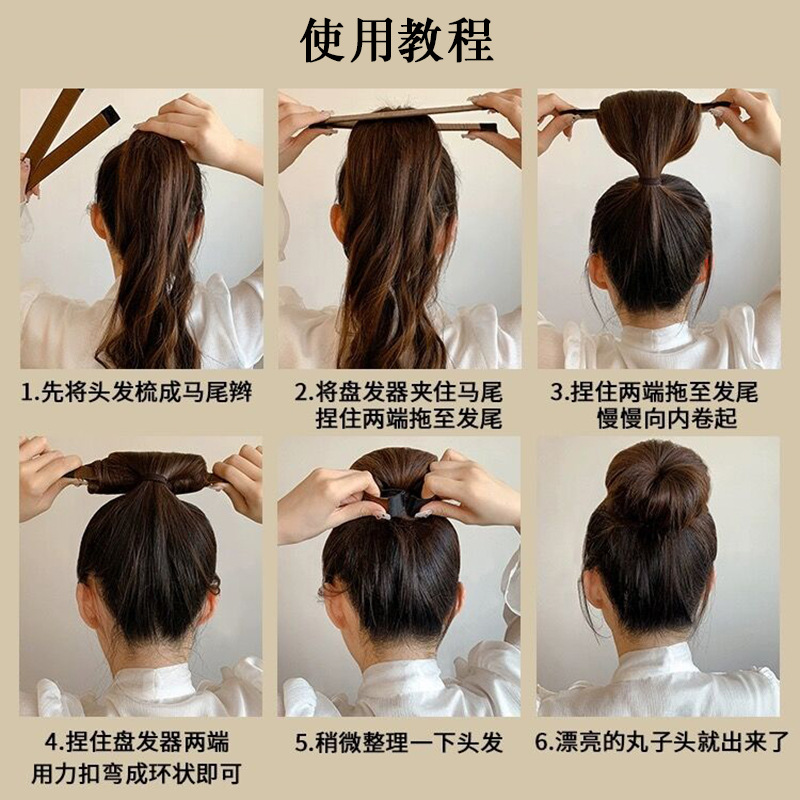 使用教程

1.先将头发梳成马尾辫

2.将盘发器夹住马尾
捏住两端拖至发尾

3.捏住两端拖至发尾
慢慢向内卷起

4.捏住盘发器两端
用力扣弯成环状即可

5.稍微整理一下头发

6.漂亮的丸子头就出来了