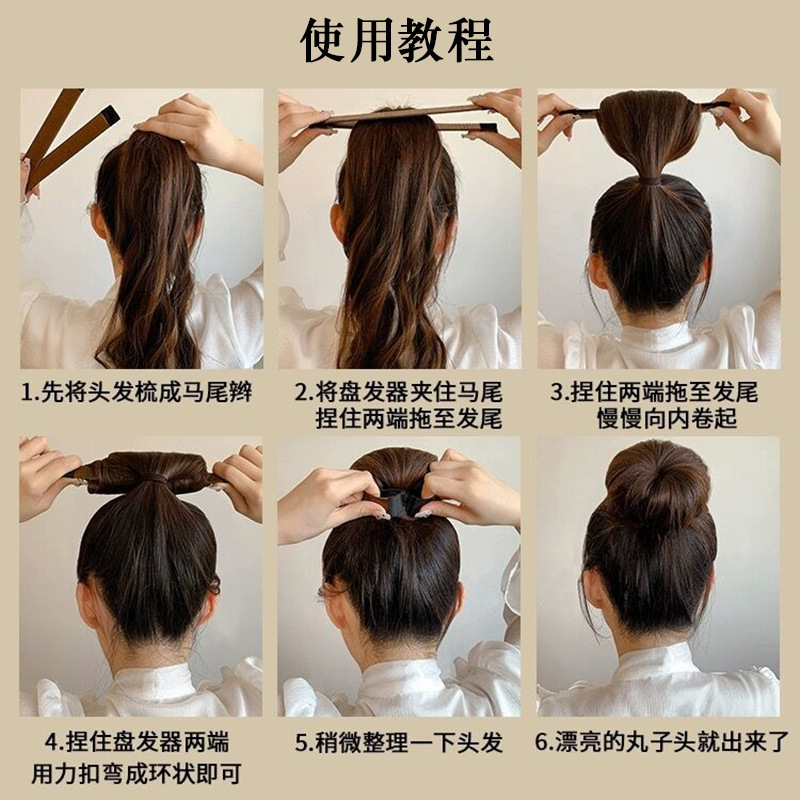 使用教程

1.先将头发梳成马尾辫

2.将盘发器夹住马尾
捏住两端拖至发尾

3.捏住两端拖至发尾
慢慢向内卷起

4.捏住盘发器两端
用力扣弯成环状即可

5.稍微整理一下头发

6.漂亮的丸子头就出来了