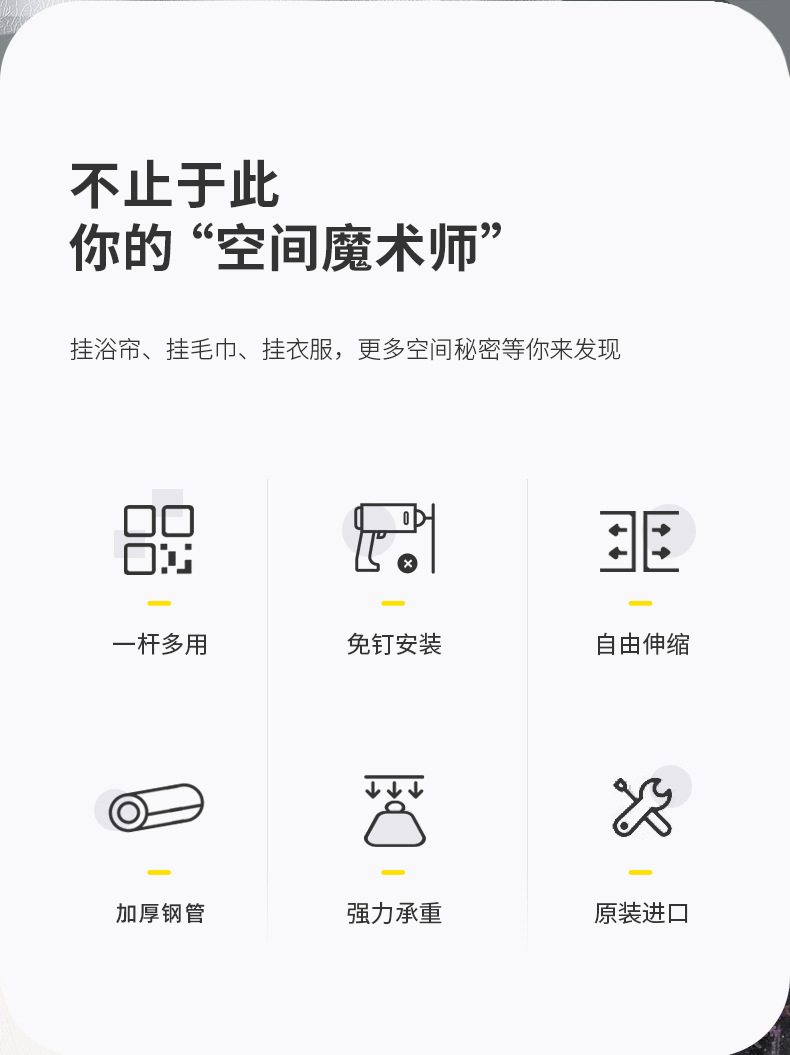 不止于此
你的“空间魔术师”

挂浴帘、挂毛巾、挂衣服，更多空间秘密等你来发现

一杆多用

免钉安装

自由伸缩

加厚钢管

强力承重

原装进口