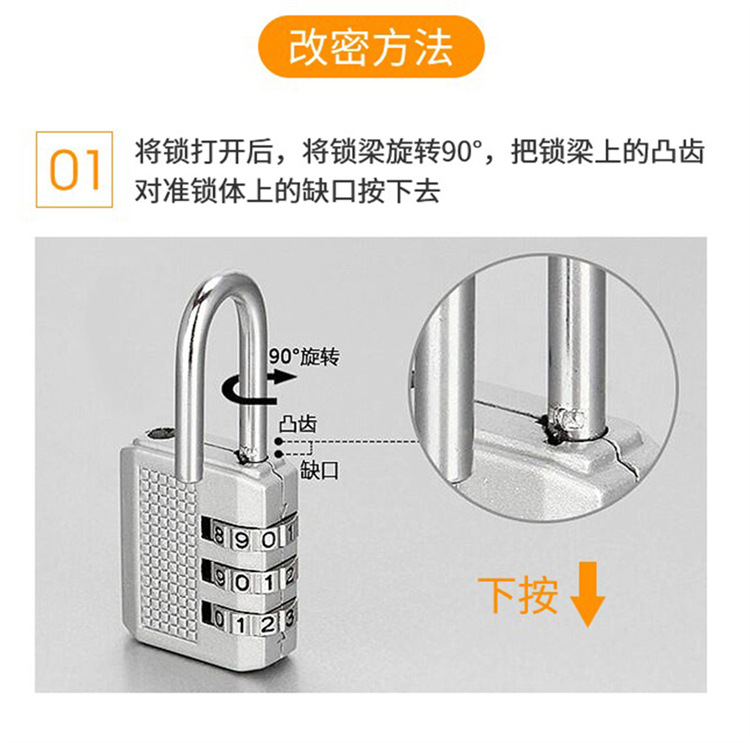 改密方法

01 将锁打开后，将锁梁旋转90°，把锁梁上的凸齿对准锁体上的缺口按下去

90°旋转

凸齿

缺口

8 9 0 1

9 0 1 2

0 1 2 3

下按