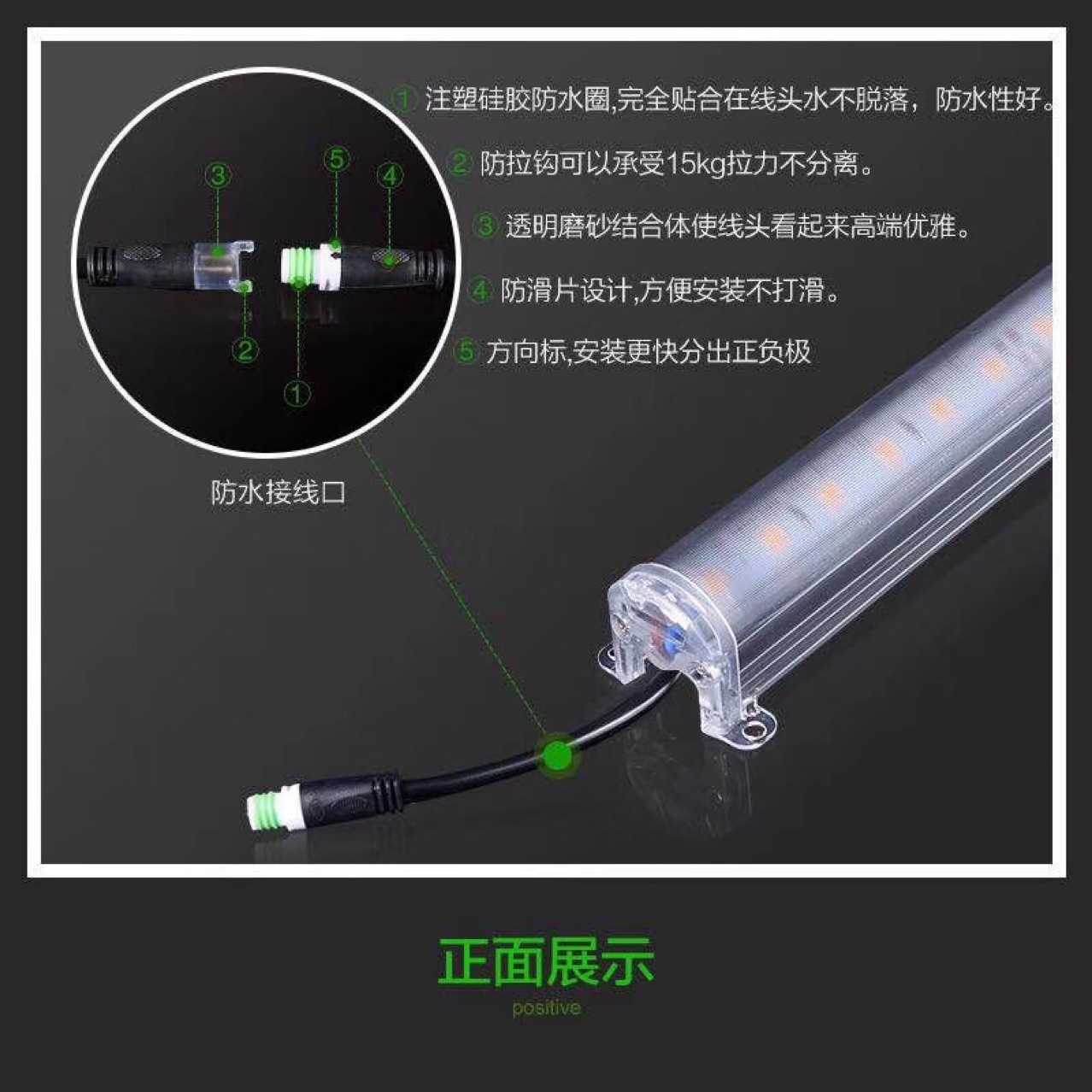 ③ ⑤ ④

② ①

防水接线口

① 注塑硅胶防水圈,完全贴合在线头水不脱落，防水性好。

② 防拉钩可以承受15kg拉力不分离。

③ 透明磨砂结合体使线头看起来高端优雅。

④ 防滑片设计,方便安装不打滑。

⑤ 方向标,安装更快分出正负极

正面展示

positive