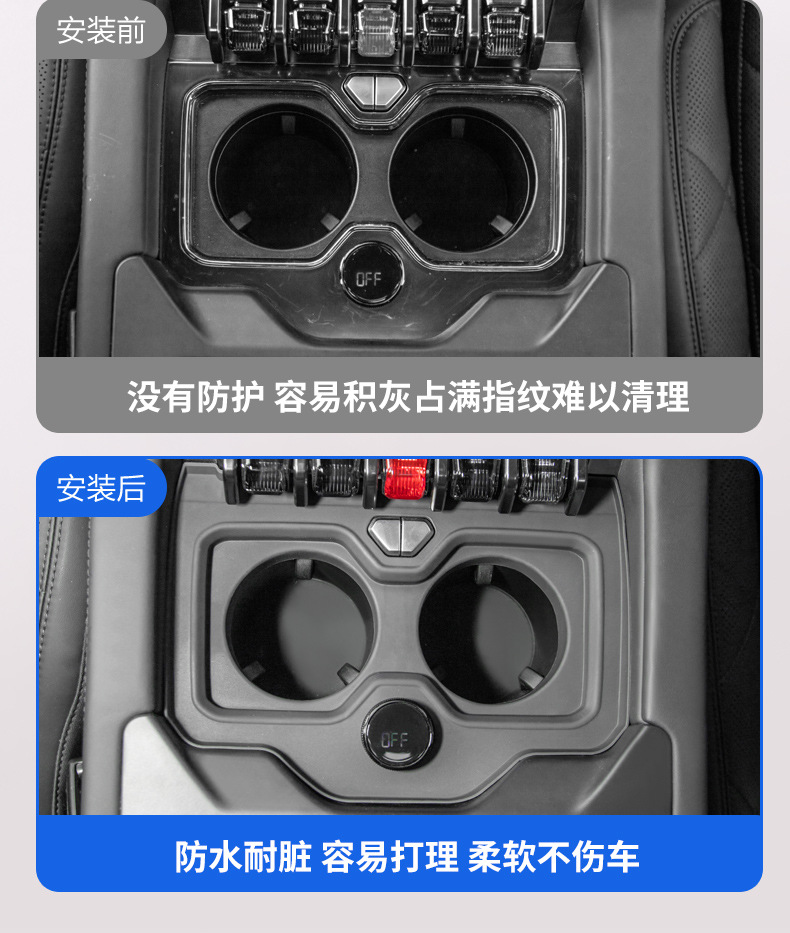 安装前

OFF

没有防护 容易积灰占满指纹难以清理

安装后

OFF

防水耐脏 容易打理 柔软不伤车