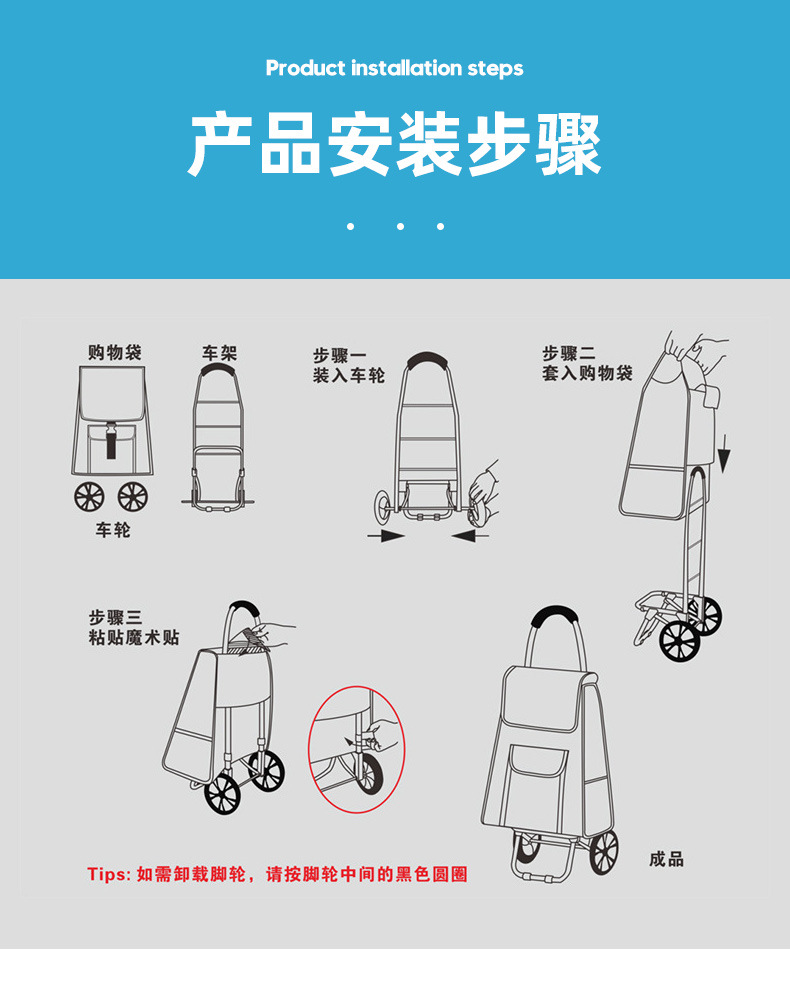 Product installation steps

产品安装步骤

购物袋

车架

车轮

步骤一
装入车轮

步骤二
套入购物袋

步骤三
粘贴魔术贴

成品

Tips: 如需卸载脚轮，请按脚轮中间的黑色圆圈