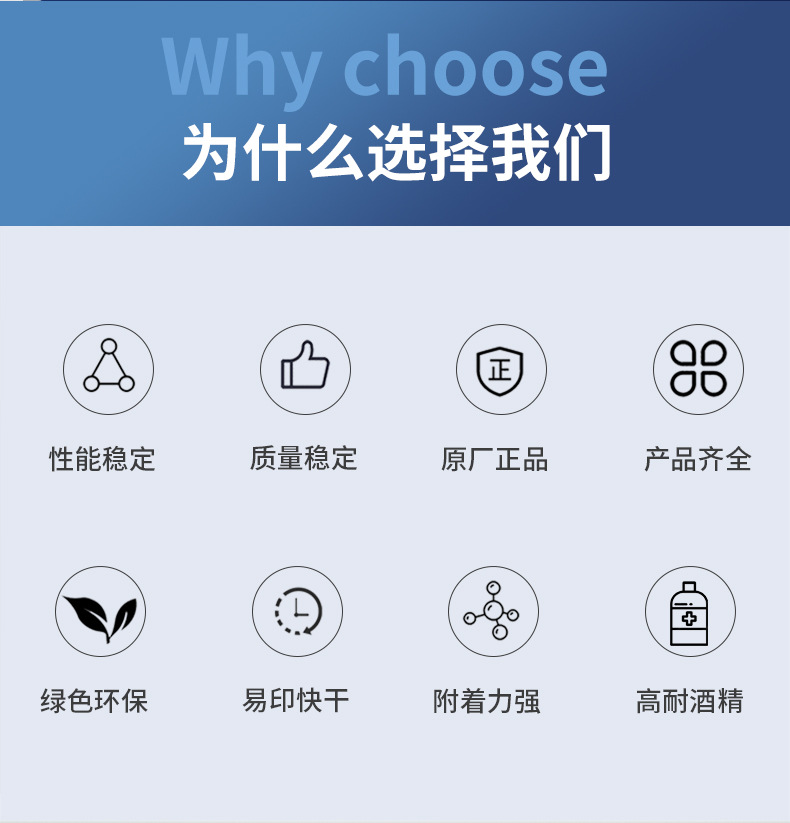 Why choose
为什么选择我们

正

性能稳定

质量稳定

原厂正品

产品齐全

绿色环保

易印快干

附着力强

高耐酒精