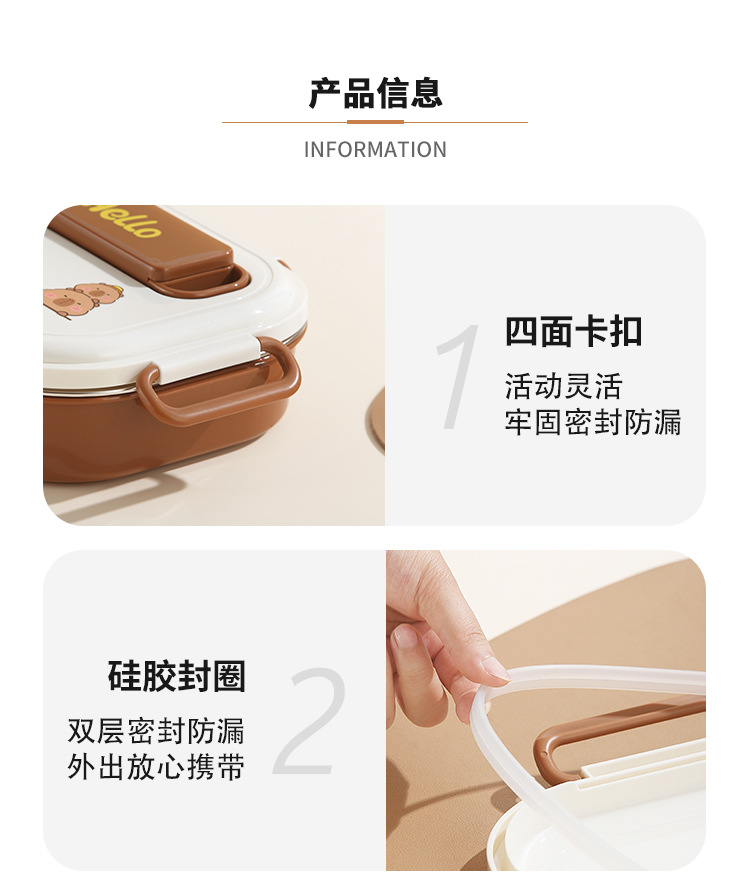 产品信息

INFORMATION

Hello

1

四面卡扣

活动灵活
牢固密封防漏

硅胶封圈

双层密封防漏
外出放心携带

2