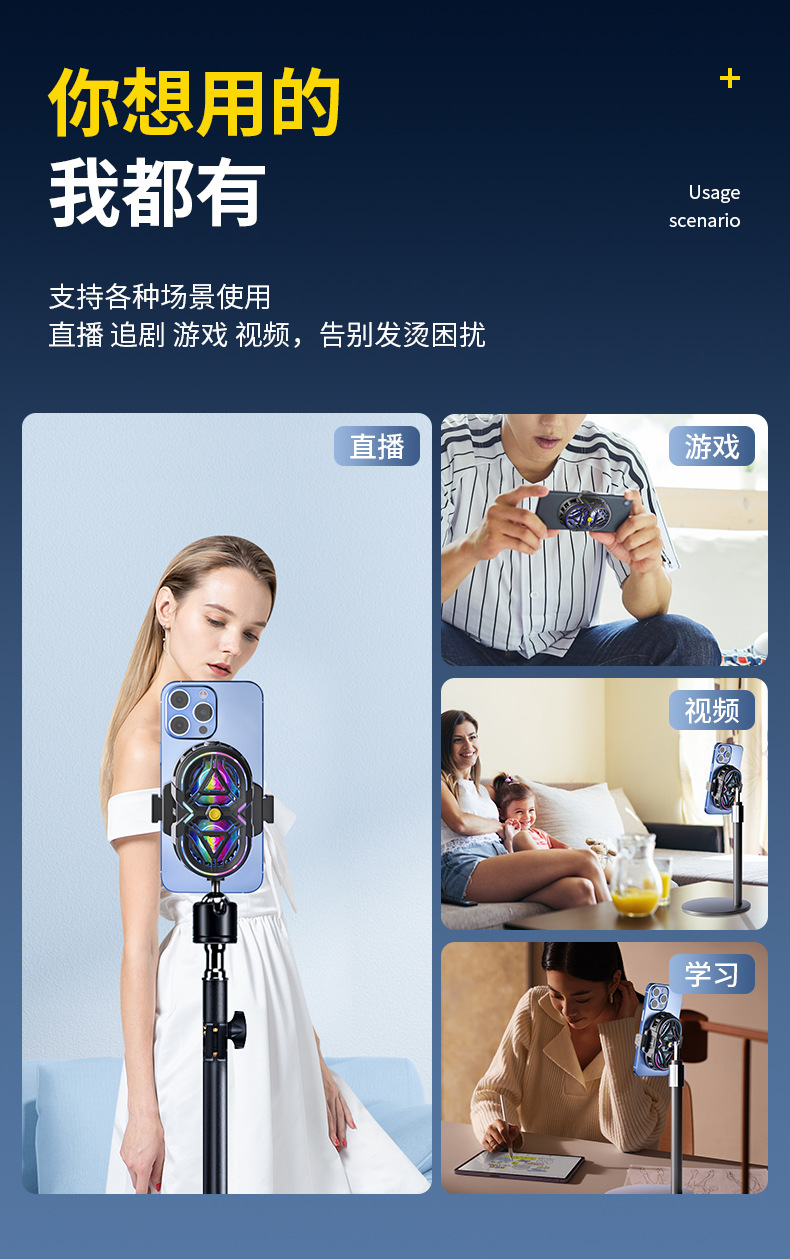 你想用的
我都有

+

Usage
scenario

支持各种场景使用
直播 追剧 游戏 视频，告别发烫困扰

直播

游戏

视频

学习