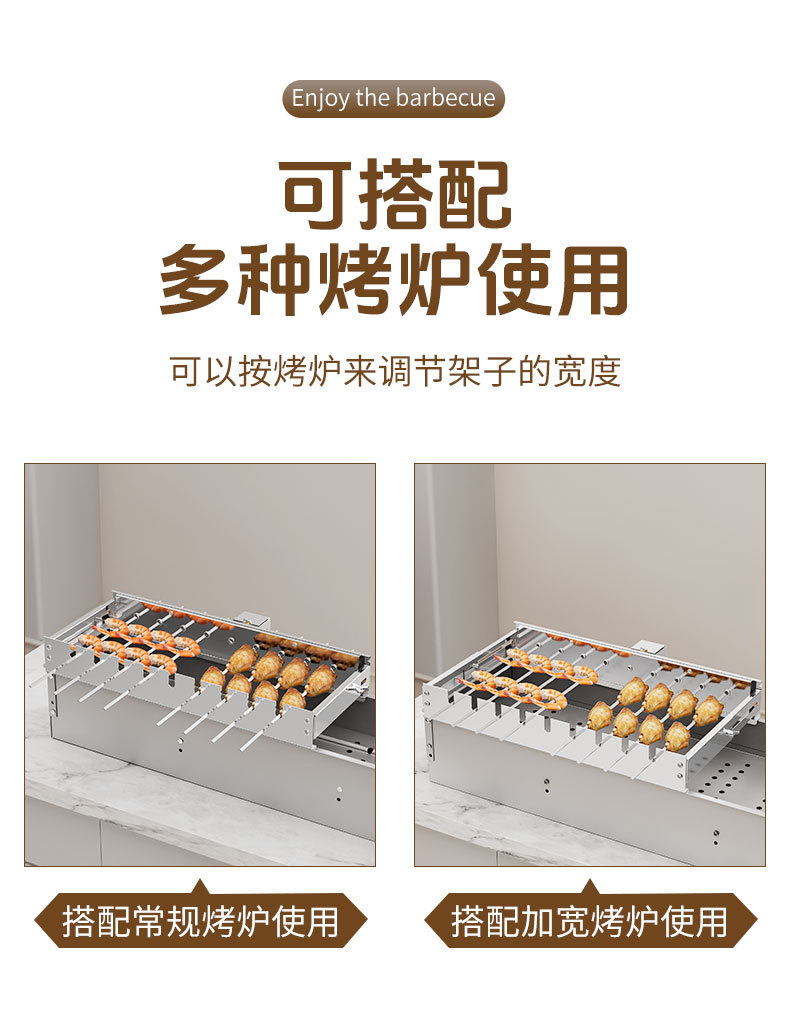 Enjoy the barbecue

可搭配
多种烤炉使用

可以按烤炉来调节架子的宽度

搭配常规烤炉使用

搭配加宽烤炉使用