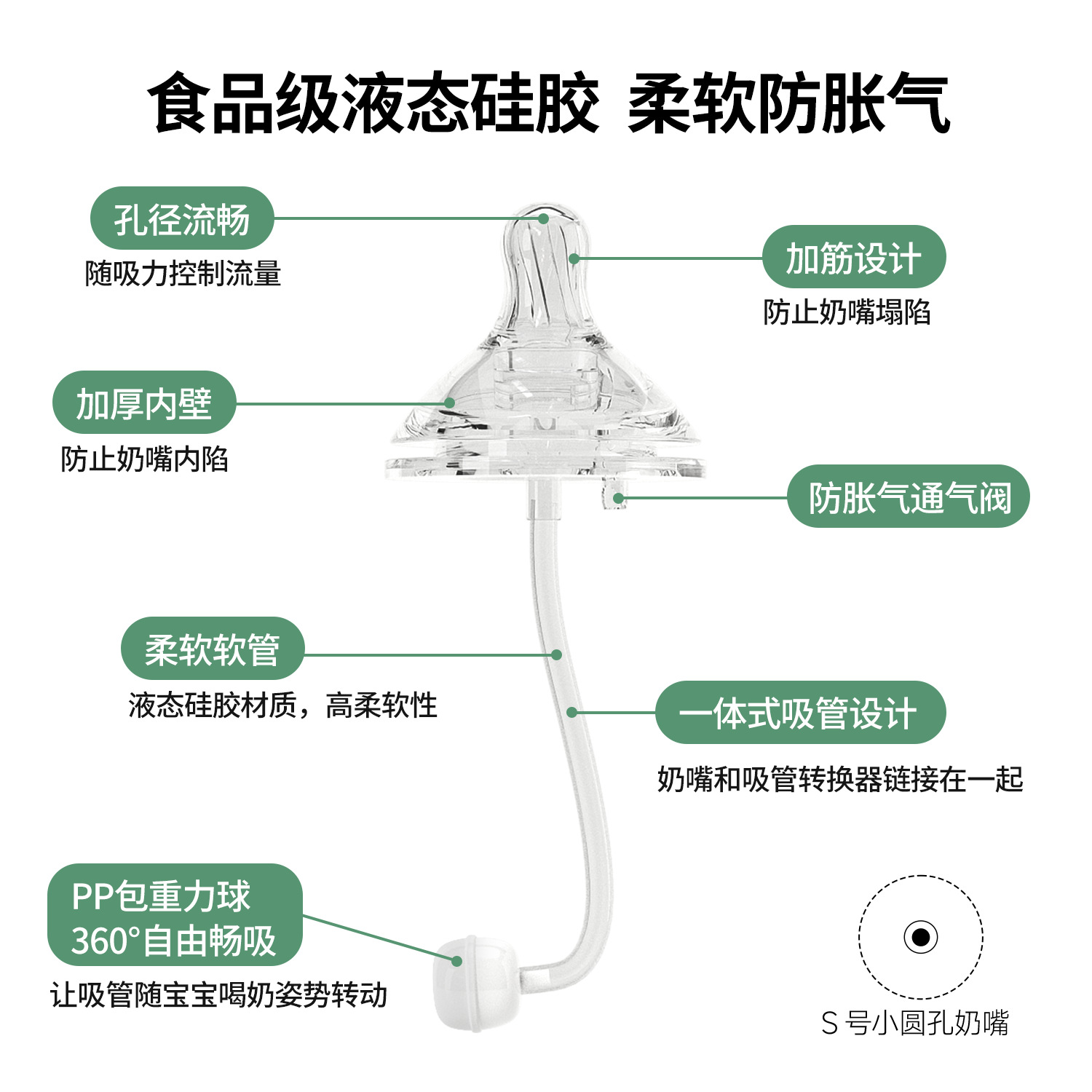 食品级液态硅胶 柔软防胀气

孔径流畅
随吸力控制流量

加筋设计
防止奶嘴塌陷

加厚内壁
防止奶嘴内陷

防胀气通气阀

柔软软管
液态硅胶材质，高柔软性

一体式吸管设计
奶嘴和吸管转换器链接在一起

PP包重力球
360°自由畅吸
让吸管随宝宝喝奶姿势转动

S 号小圆孔奶嘴