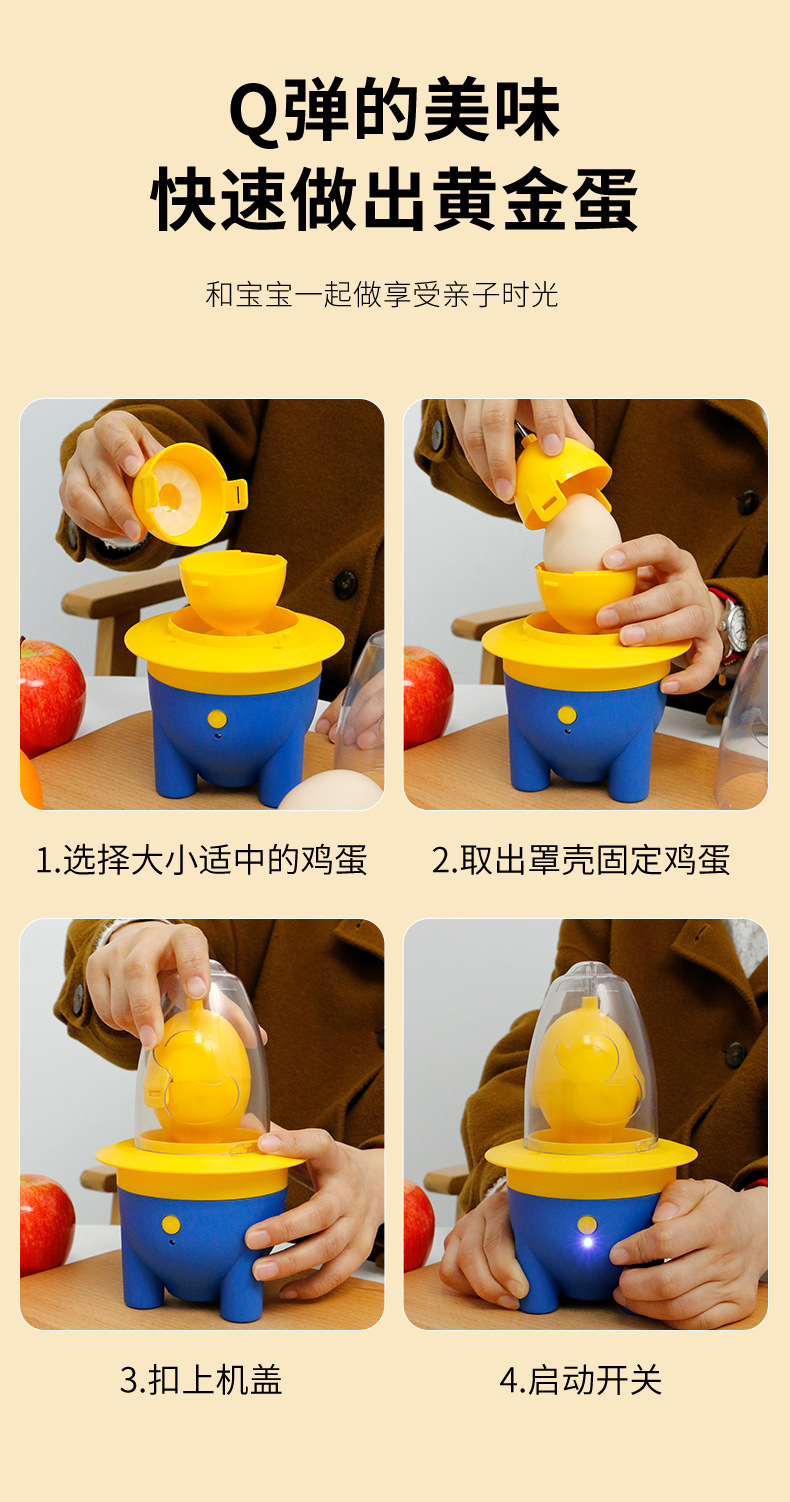 Q弹的美味
快速做出黄金蛋

和宝宝一起做享受亲子时光

1.选择大小适中的鸡蛋

2.取出罩壳固定鸡蛋

3.扣上机盖

4.启动开关