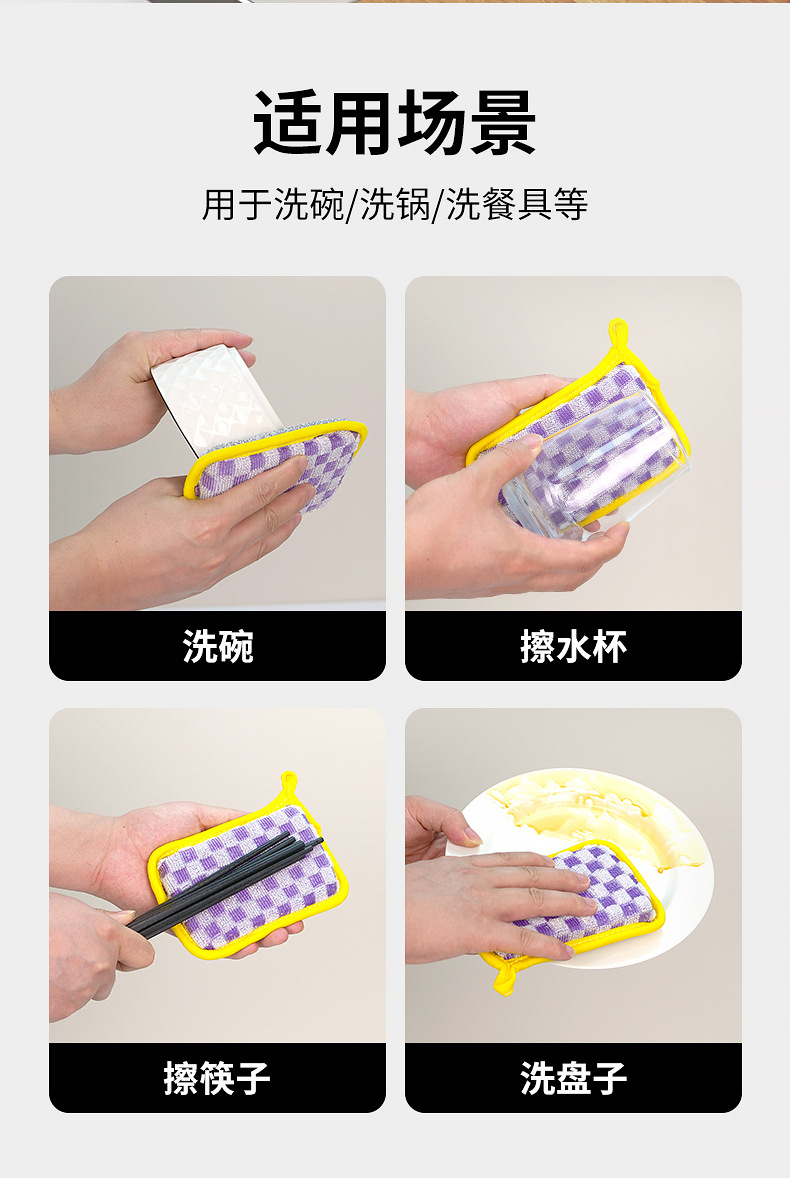 适用场景

用于洗碗/洗锅/洗餐具等

洗碗

擦水杯

擦筷子

洗盘子