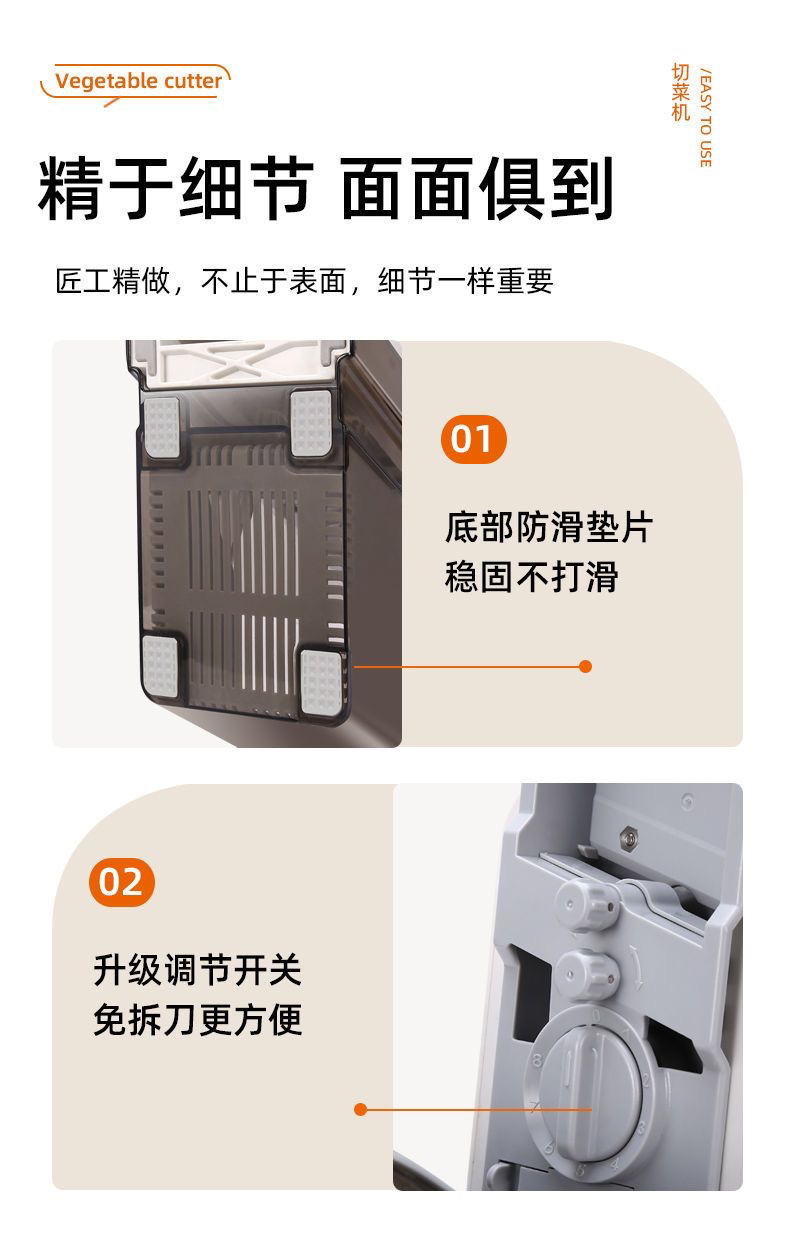 Vegetable cutter

切菜机

/EASY TO USE

精于细节 面面俱到

匠工精做，不止于表面，细节一样重要

01

底部防滑垫片
稳固不打滑

02

升级调节开关
免拆刀更方便