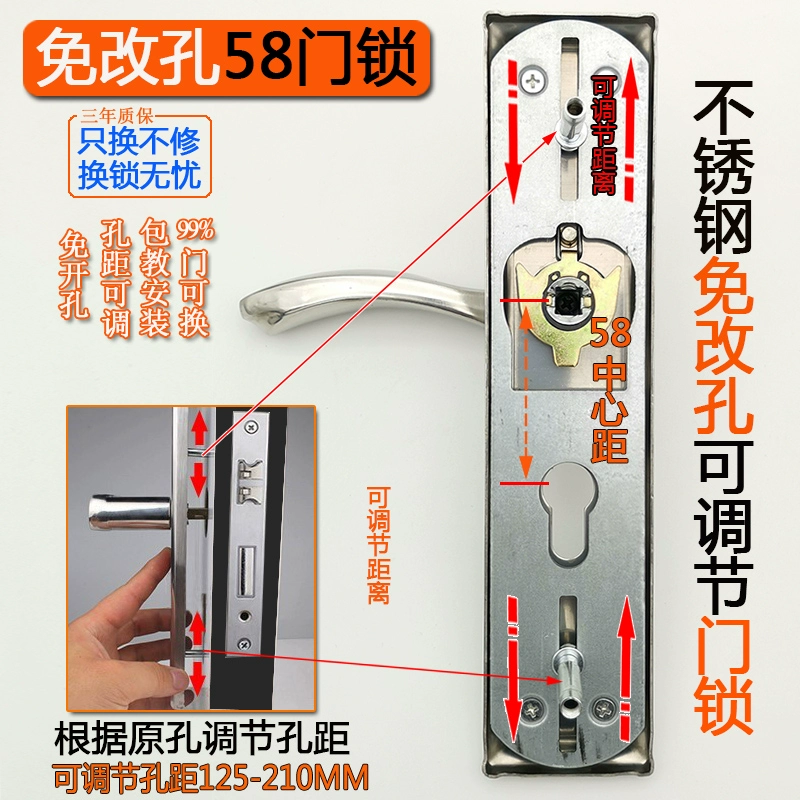 免改孔58门锁

三年质保
只换不修
换锁无忧

免开孔
孔距可调
包教安装
99%门可换

可调节距离

58中心距

可调节距离

不锈钢免改孔可调节门锁

根据原孔调节孔距
可调节孔距125-210MM