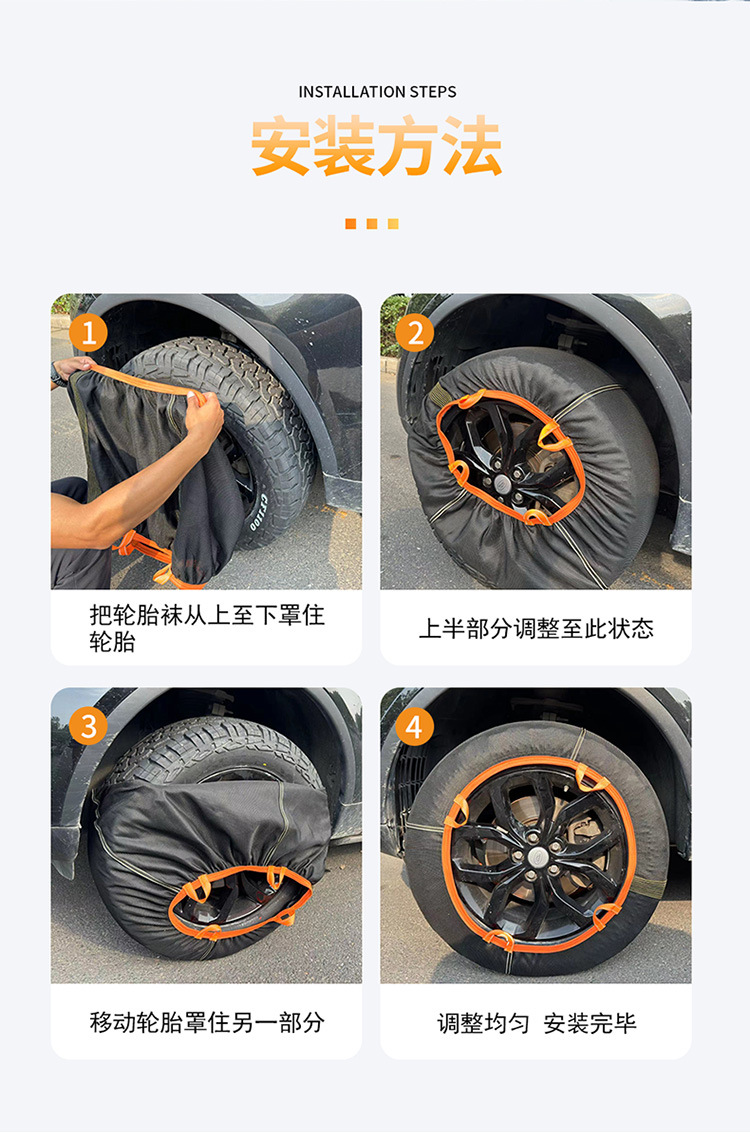 INSTALLATION STEPS

安装方法

1

把轮胎袜从上至下罩住轮胎

2

上半部分调整至此状态

3

移动轮胎罩住另一部分

4

调整均匀 安装完毕