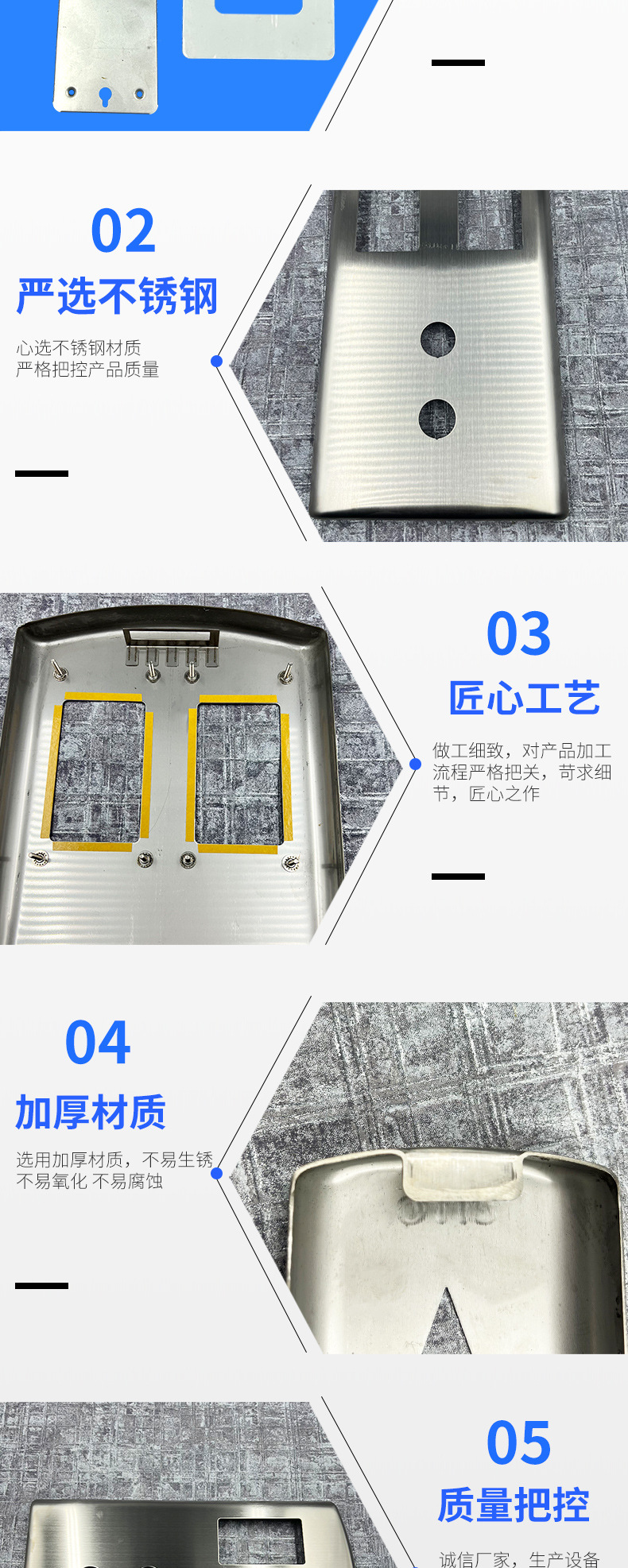 02

严选不锈钢

心选不锈钢材质
严格把控产品质量

03

匠心工艺

做工细致，对产品加工流程严格把关，苛求细节，匠心之作

04

加厚材质

选用加厚材质，不易生锈
不易氧化 不易腐蚀

05

质量把控

诚信厂家，生产设备