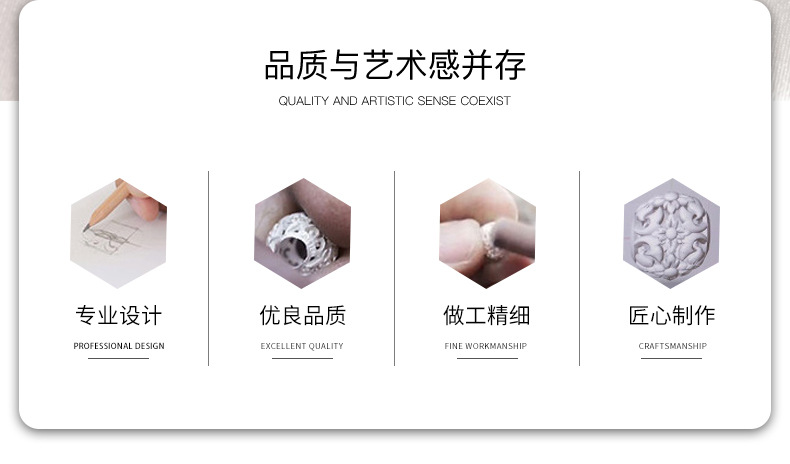 品质与艺术感并存

QUALITY AND ARTISTIC SENSE COEXIST

专业设计

PROFESSIONAL DESIGN

优良品质

EXCELLENT QUALITY

做工精细

FINE WORKMANSHIP

匠心制作

CRAFTSMANSHIP