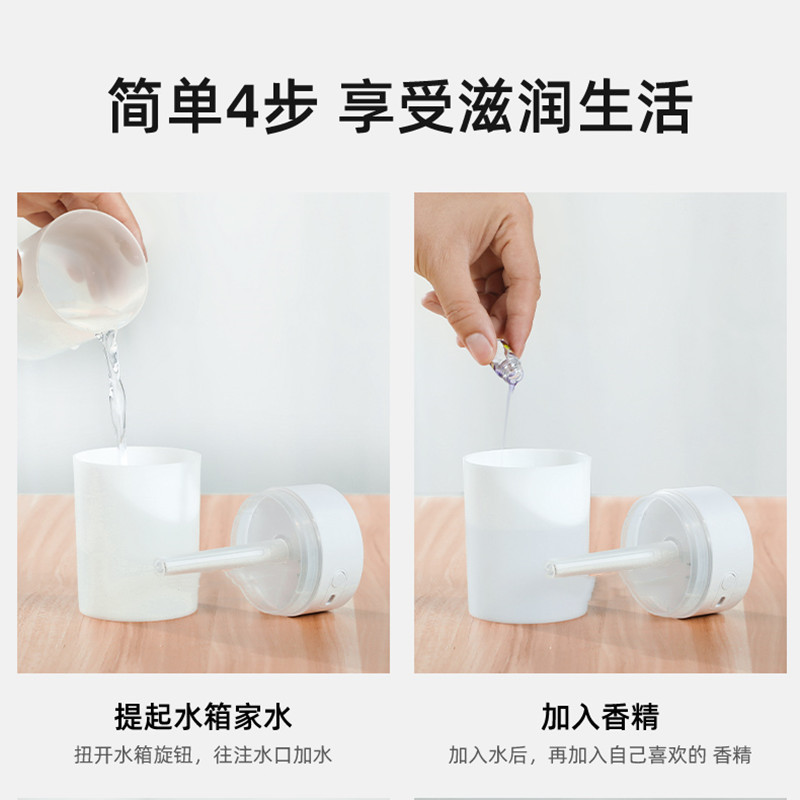 简单4步 享受滋润生活

提起水箱家水

扭开水箱旋钮，往注水口加水

加入香精

加入水后，再加入自己喜欢的 香精