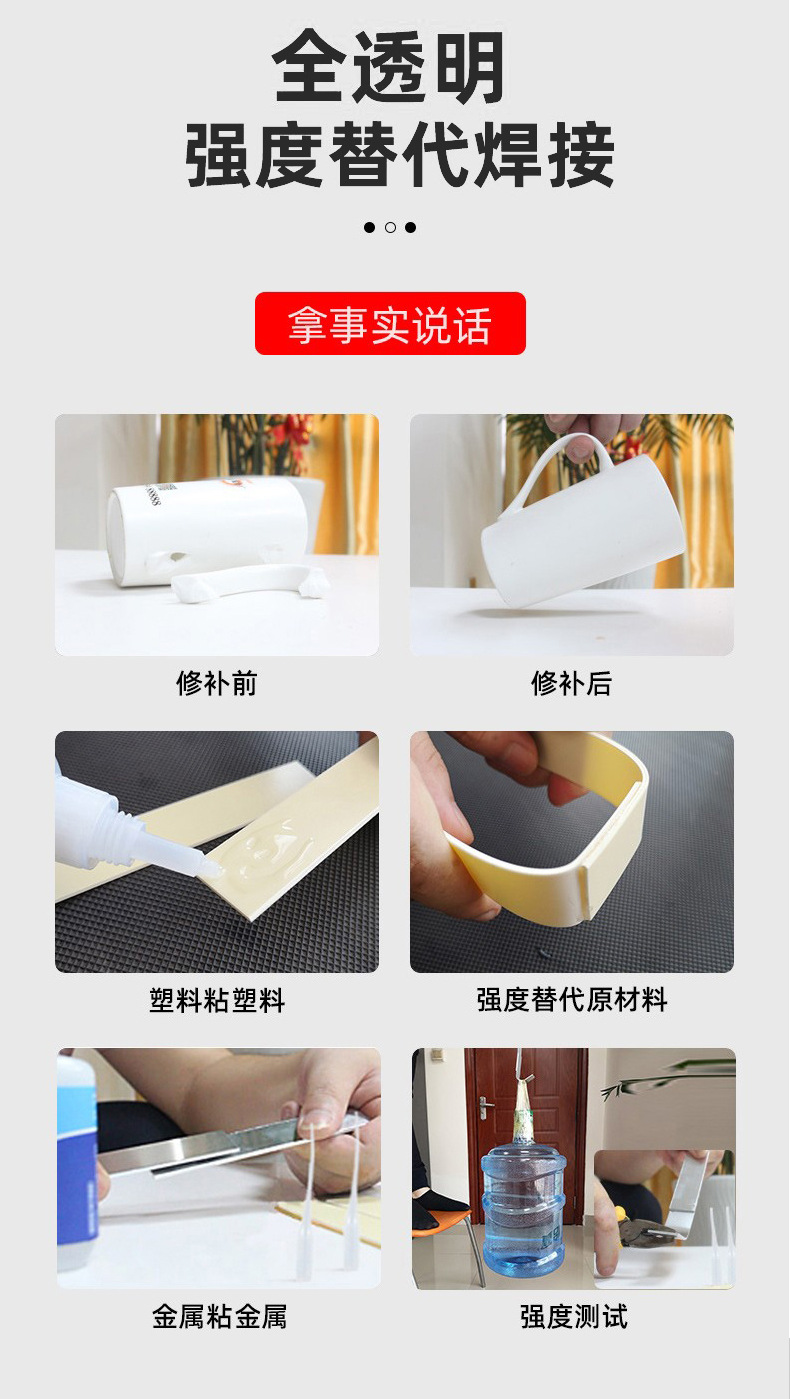 全透明
强度替代焊接

拿事实说话

修补前

修补后

塑料粘塑料

强度替代原材料

金属粘金属

强度测试