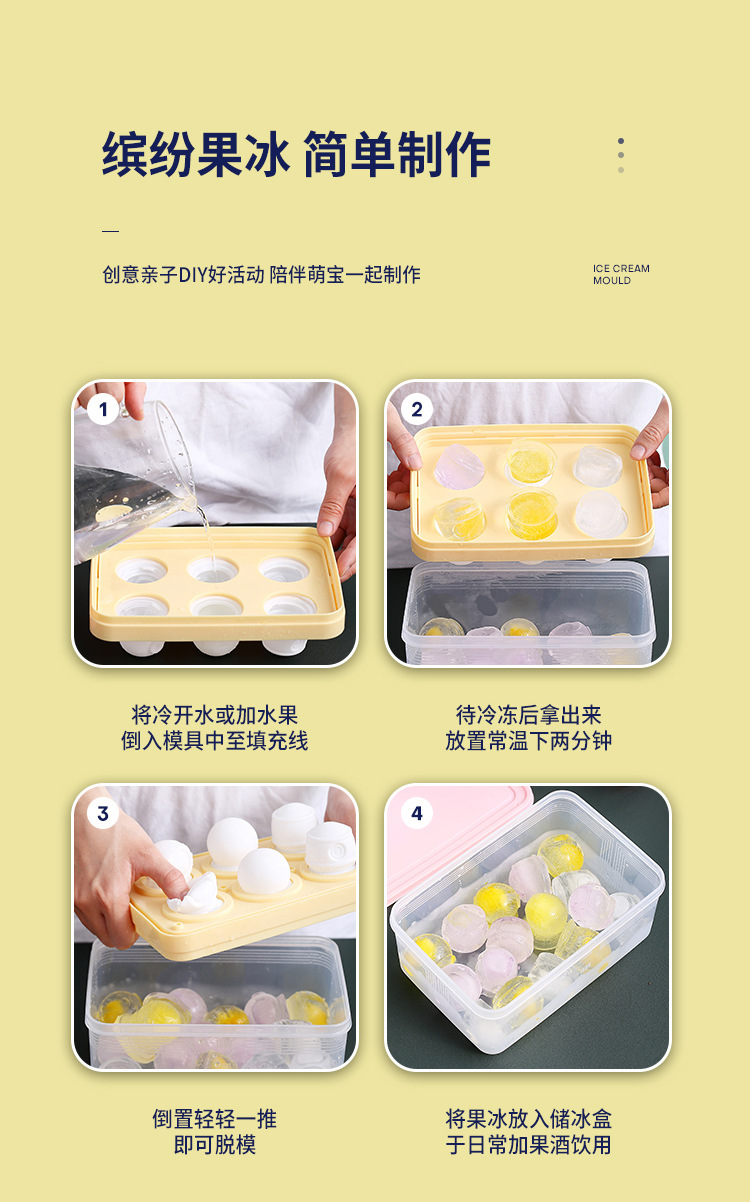 缤纷果冰 简单制作

创意亲子DIY好活动 陪伴萌宝一起制作

ICE CREAM MOULD

1

将冷开水或加水果
倒入模具中至填充线

2

待冷冻后拿出来
放置常温下两分钟

3

倒置轻轻一推
即可脱模

4

将果冰放入储冰盒
于日常加果酒饮用