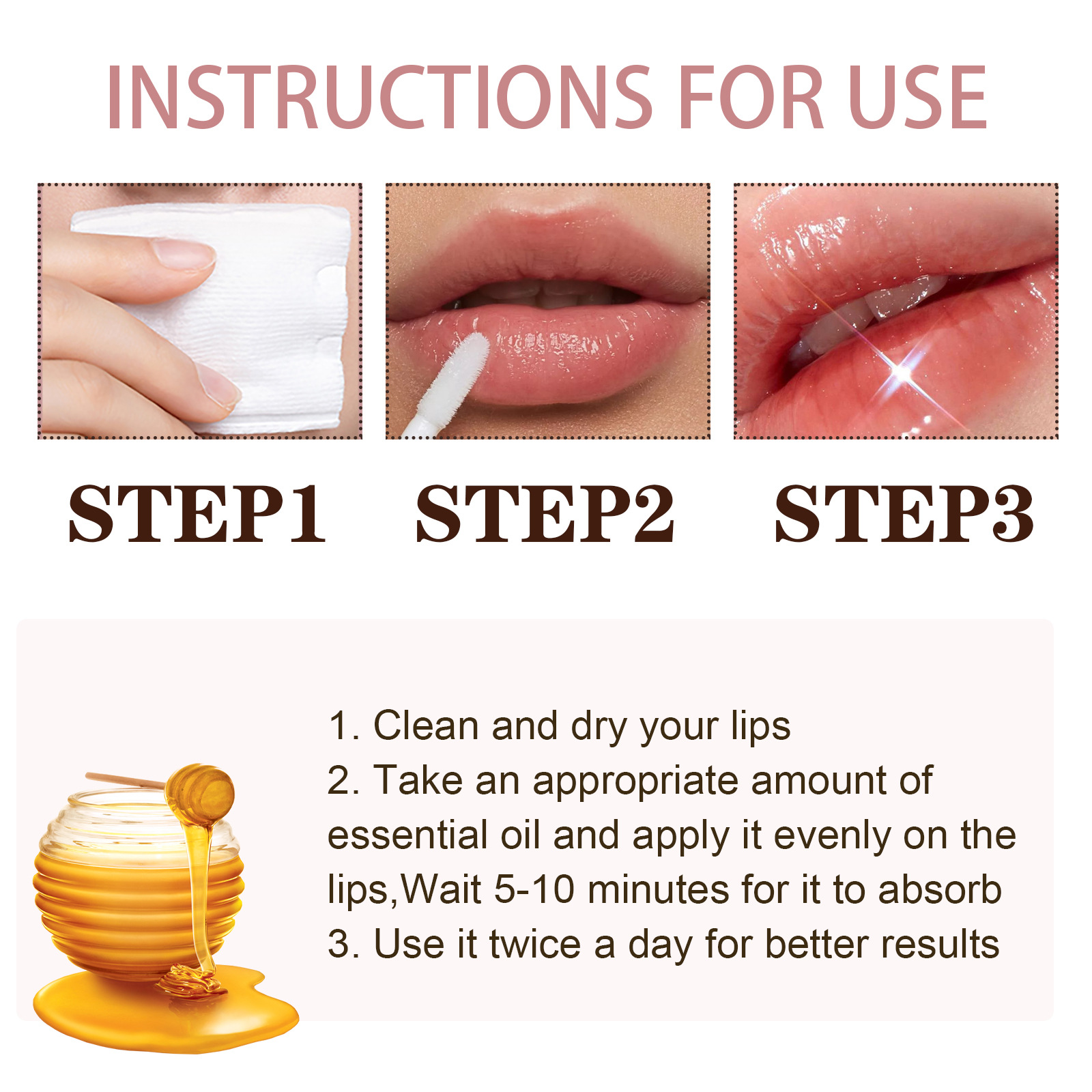 INSTRUCTIONS FOR USE

STEP1 STEP2 STEP3

1. Clean and dry your lips
2. Take an appropriate amount of essential oil and apply it evenly on the lips,Wait 5-10 minutes for it to absorb
3. Use it twice a day for better results