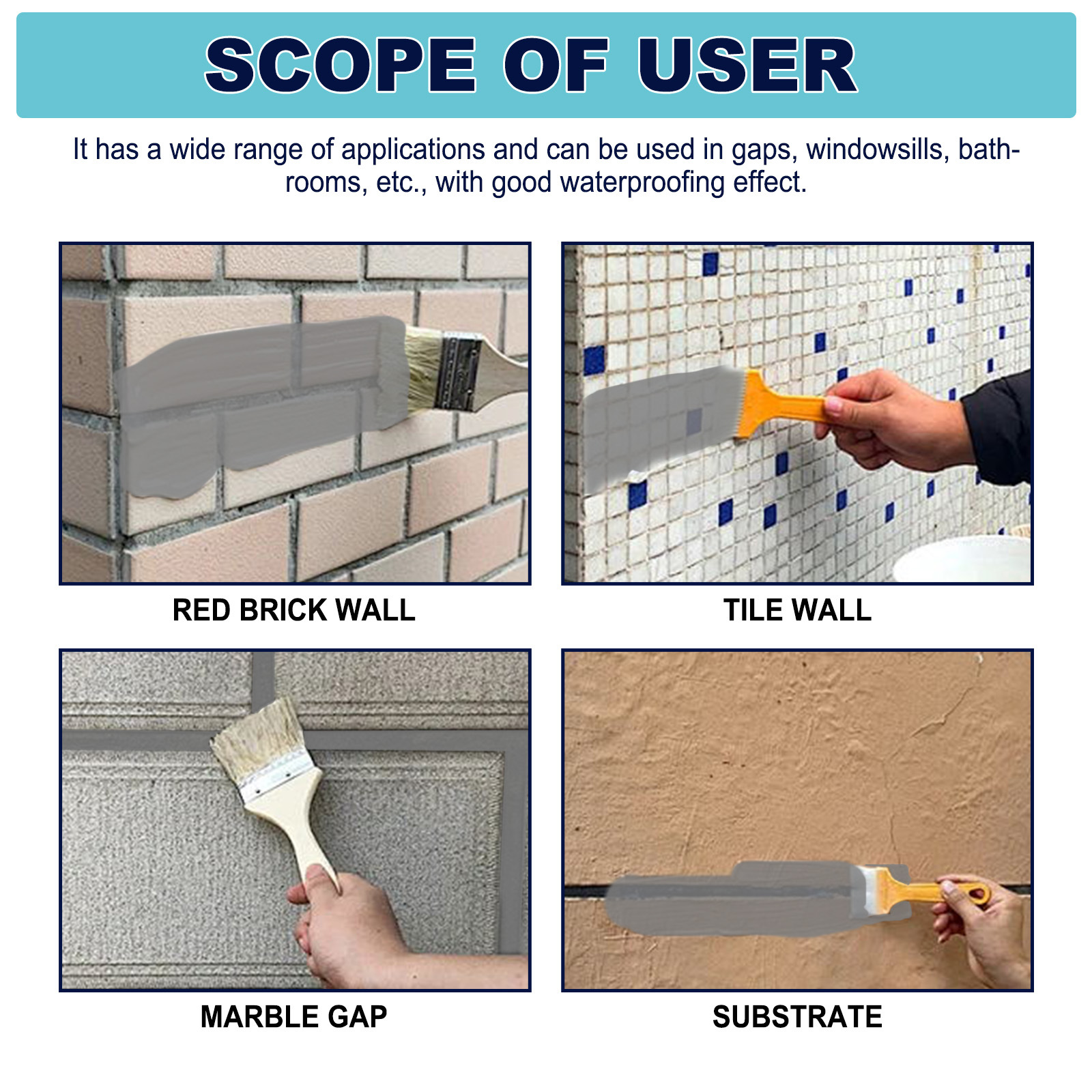 SCOPE OF USER

It has a wide range of applications and can be used in gaps, windowsills, bathrooms, etc., with good waterproofing effect.

RED BRICK WALL

TILE WALL

MARBLE GAP

SUBSTRATE