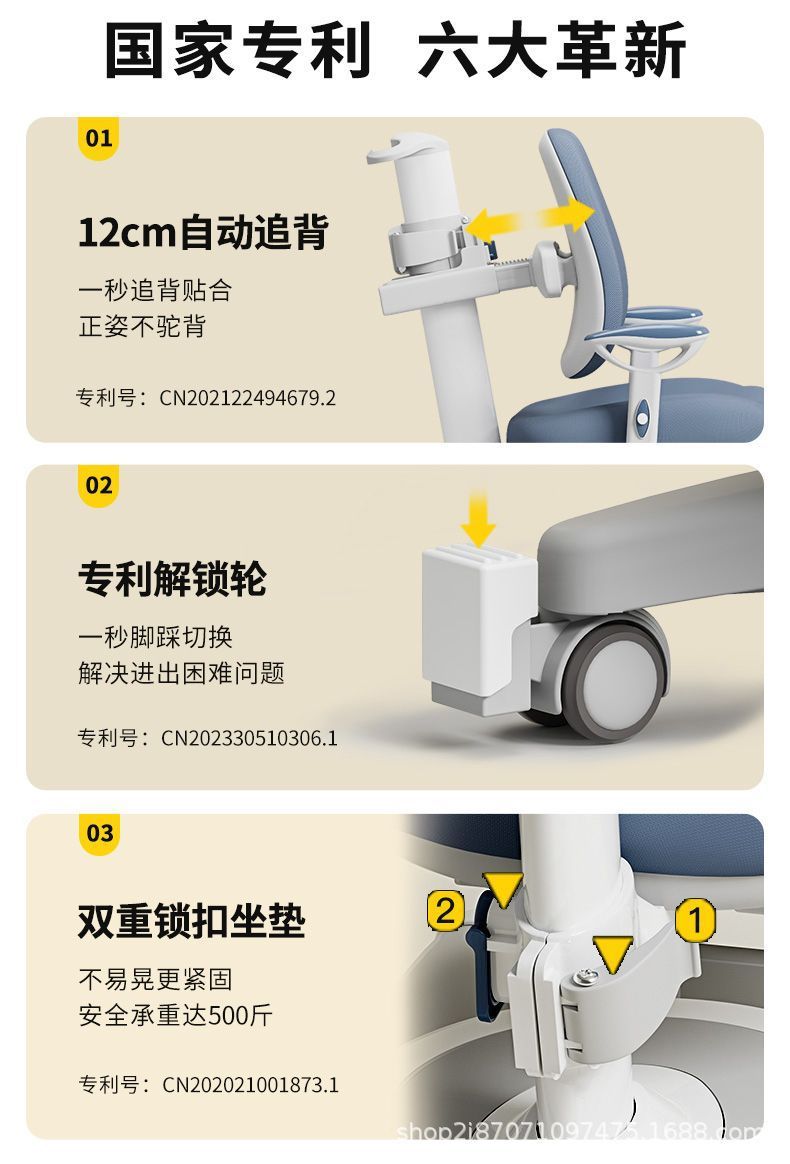 国家专利 六大革新

01

12cm自动追背

一秒追背贴合
正姿不驼背

专利号：CN202122494679.2

02

专利解锁轮

一秒脚踩切换
解决进出困难问题

专利号：CN202330510306.1

03

双重锁扣坐垫

不易晃更紧固
安全承重达500斤

专利号：CN202021001873.1

2

1

shop2i87071097475.1688.com