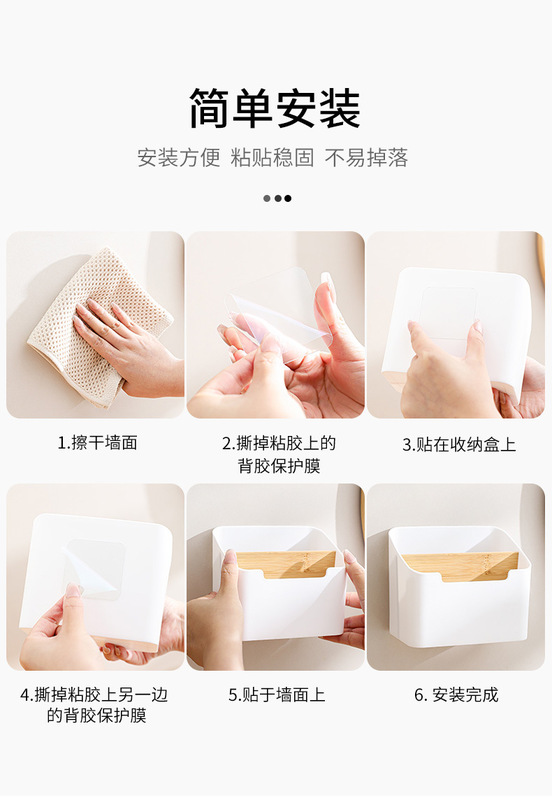 简单安装

安装方便 粘贴稳固 不易掉落

1.擦干墙面

2.撕掉粘胶上的背胶保护膜

3.贴在收纳盒上

4.撕掉粘胶上另一边的背胶保护膜

5.贴于墙面上

6. 安装完成